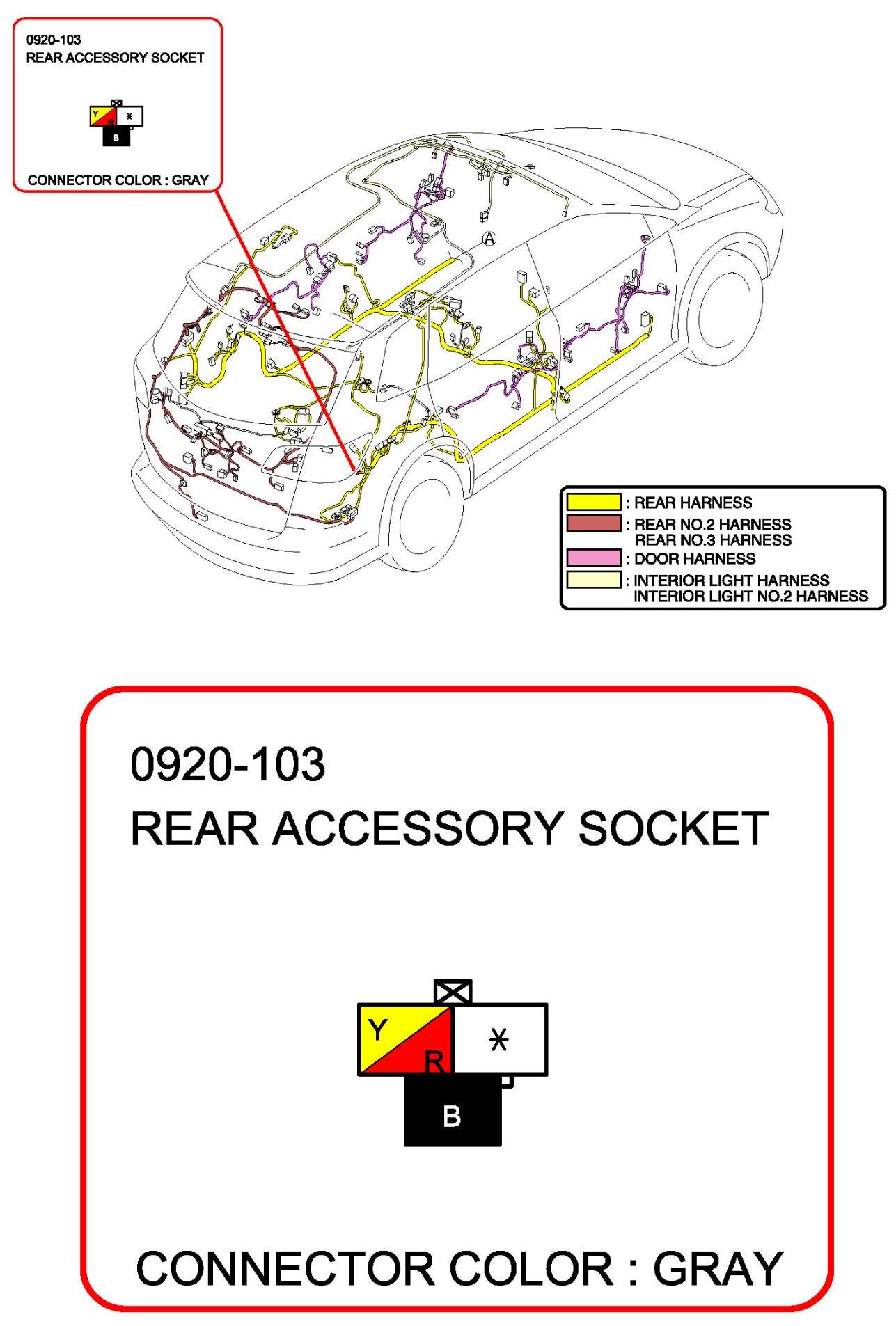 0920-103
REAR ACCESSORY SOCKET

Y
R
*
B

CONNECTOR COLOR : GRAY

A

: REAR HARNESS
: REAR NO.2 HARNESS
REAR NO.3 HARNESS
: DOOR HARNESS
: INTERIOR LIGHT HARNESS
INTERIOR LIGHT NO.2 HARNESS

0920-103
REAR ACCESSORY SOCKET

Y
R
*
B

CONNECTOR COLOR : GRAY