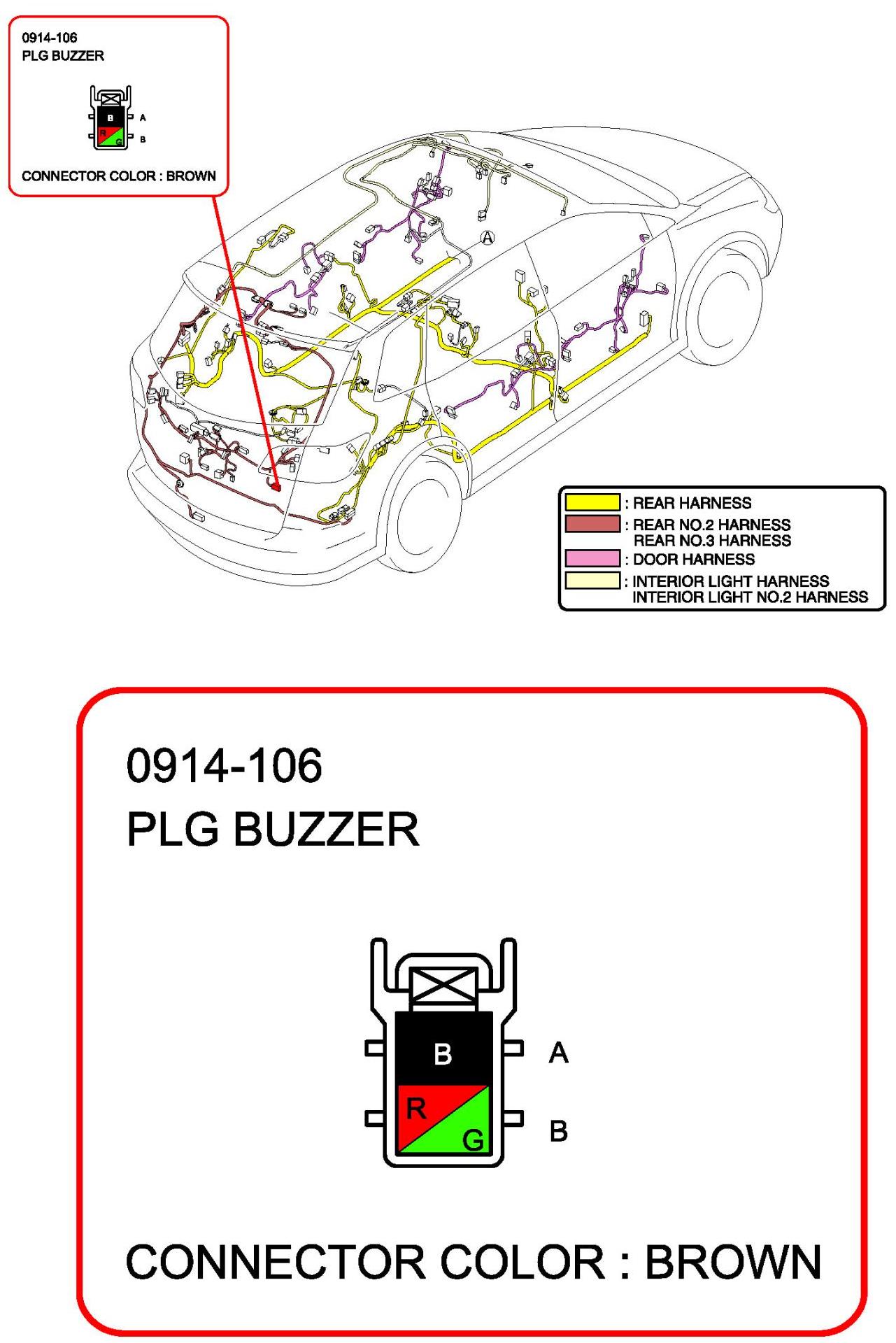 0914-106
PLG BUZZER

B
A
R
G
B

CONNECTOR COLOR : BROWN

A

: REAR HARNESS
: REAR NO.2 HARNESS
REAR NO.3 HARNESS
: DOOR HARNESS
: INTERIOR LIGHT HARNESS
INTERIOR LIGHT NO.2 HARNESS

0914-106
PLG BUZZER

B
A
R
G
B

CONNECTOR COLOR : BROWN