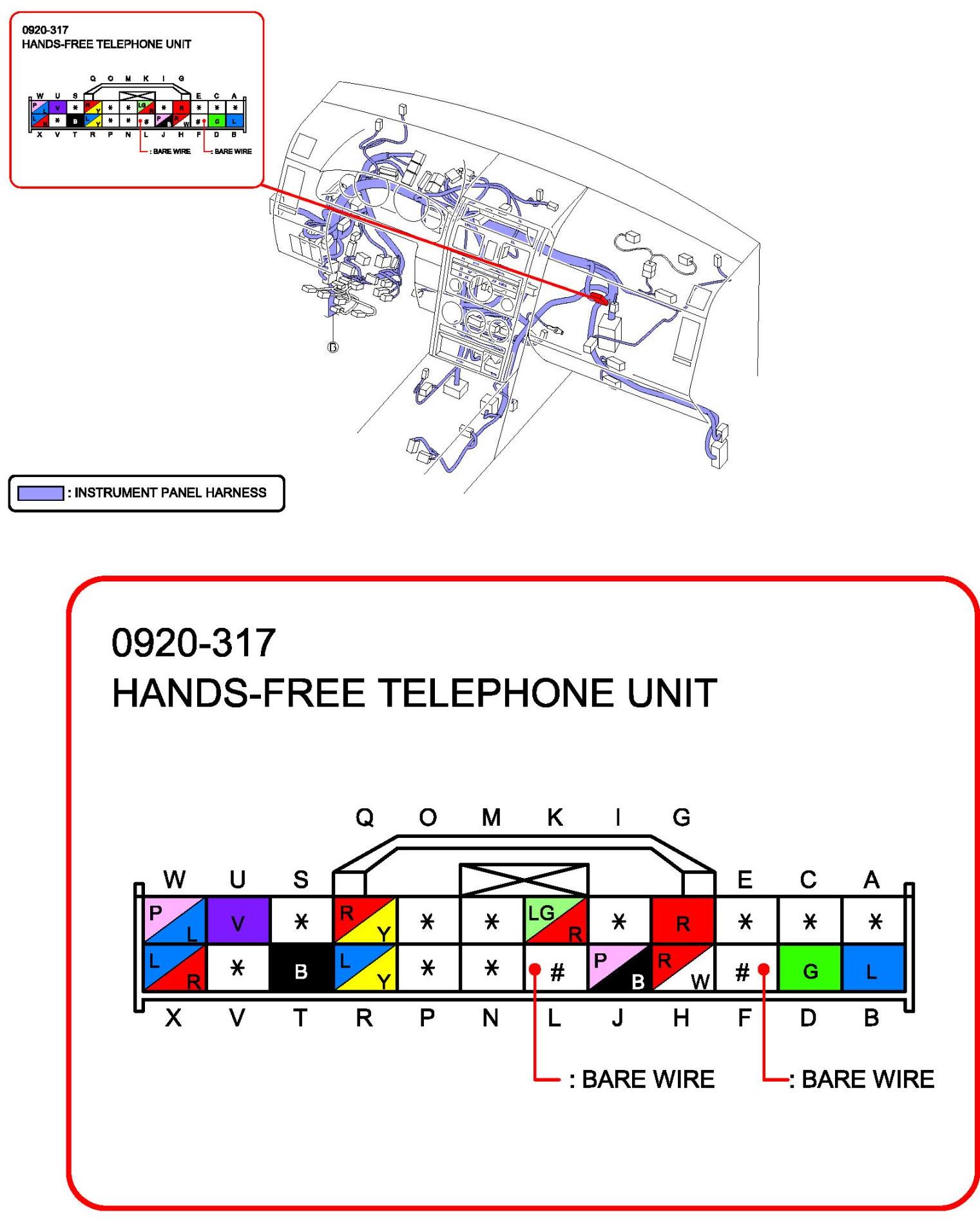 0920-317
HANDS-FREE TELEPHONE UNIT

Q O M K I G
W U S E C A
P L V * R Y * * LG R * R * * *
L R * B L Y * * # P B R W # G L
X V T R P N L J H F D B
: BARE WIRE : BARE WIRE

B

: INSTRUMENT PANEL HARNESS

0920-317
HANDS-FREE TELEPHONE UNIT

Q O M K I G
W U S E C A
P L V * R Y * * LG R * R * * *
L R * B L Y * * # P B R W # G L
X V T R P N L J H F D B
: BARE WIRE : BARE WIRE