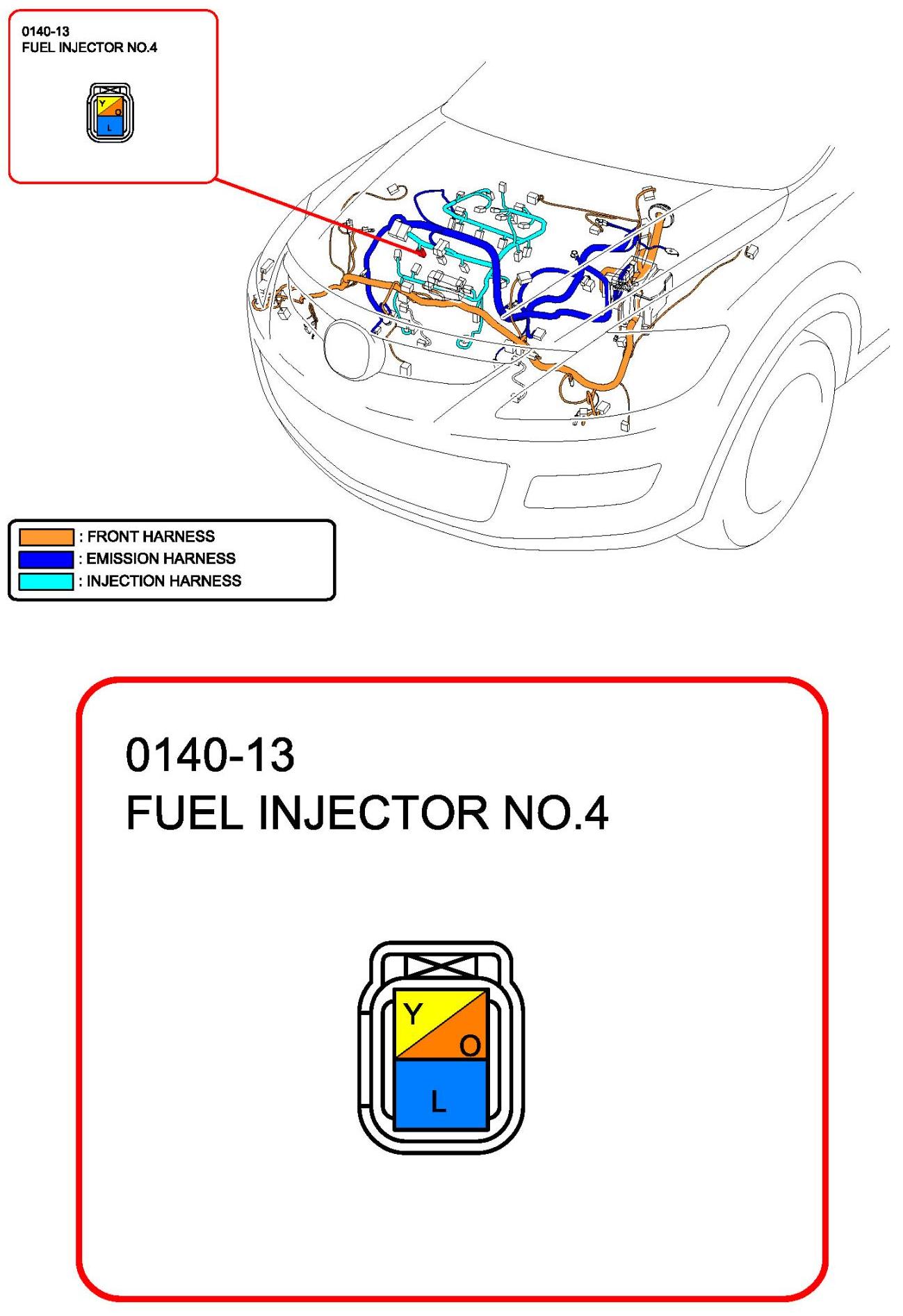 0140-13
FUEL INJECTOR NO.4

Y
O
L

: FRONT HARNESS
: EMISSION HARNESS
: INJECTION HARNESS

0140-13
FUEL INJECTOR NO.4

Y
O
L