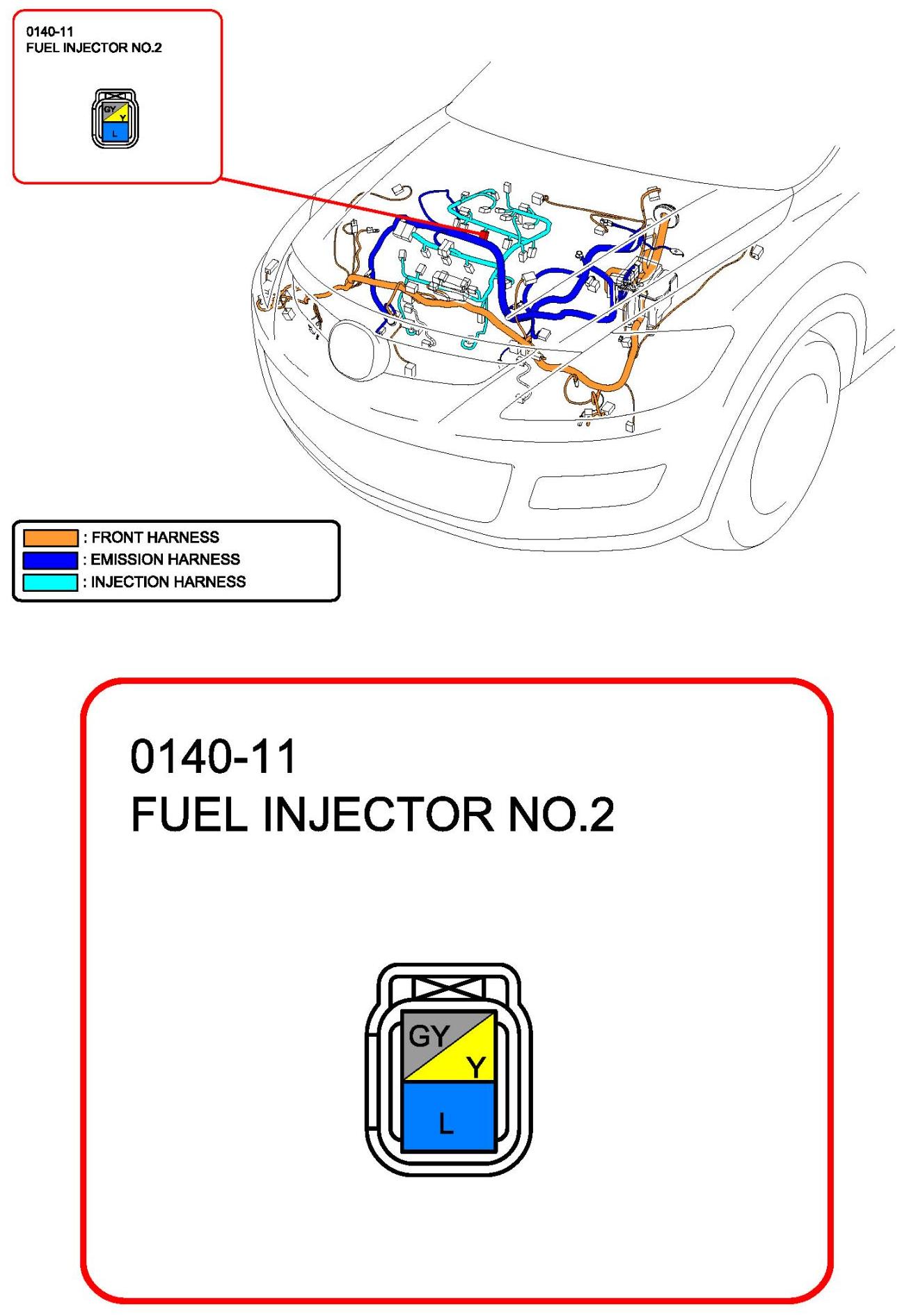 0140-11
FUEL INJECTOR NO.2

GY
Y
L

: FRONT HARNESS
: EMISSION HARNESS
: INJECTION HARNESS

0140-11
FUEL INJECTOR NO.2

GY
Y
L