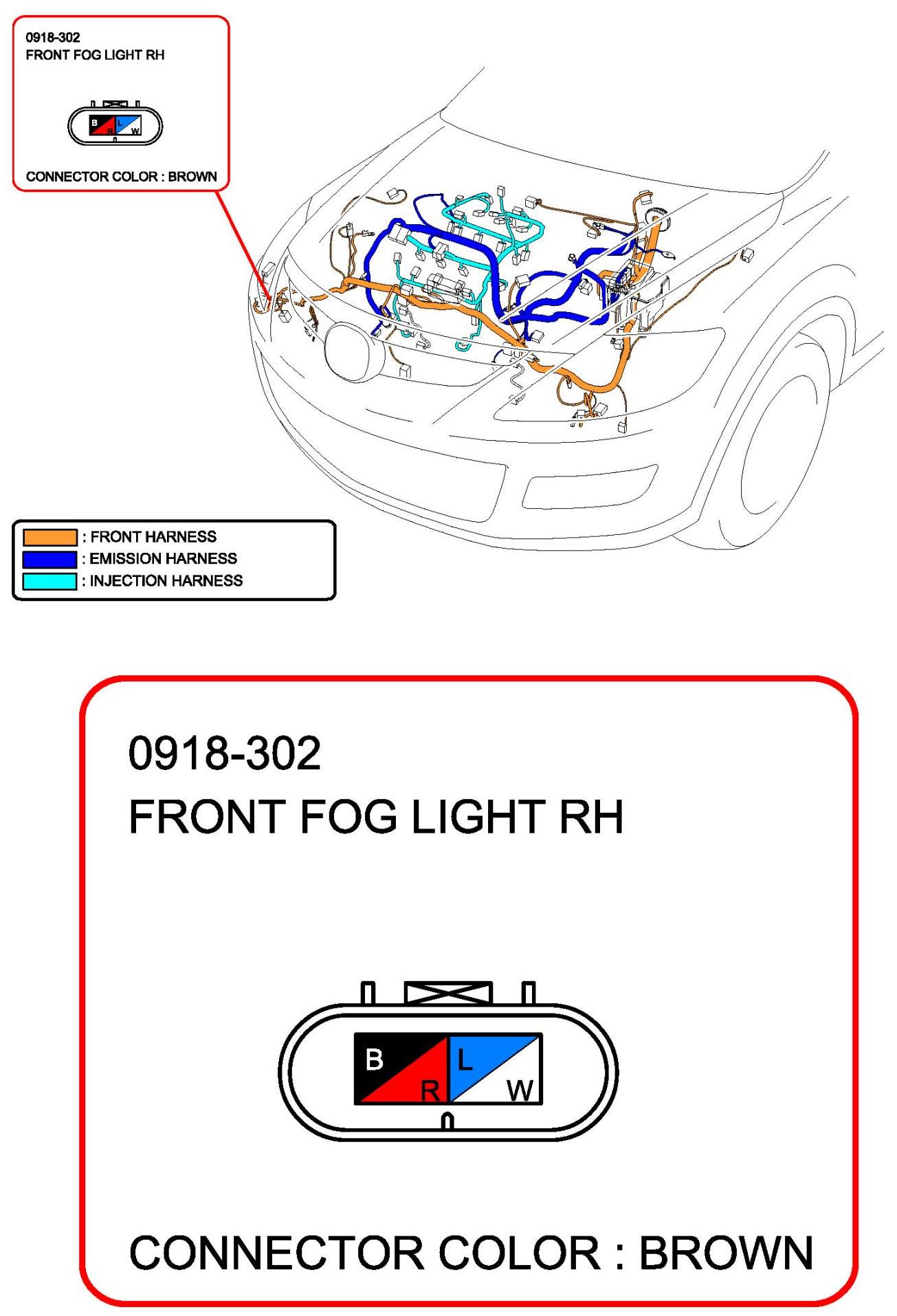 0918-302
FRONT FOG LIGHT RH

B R L W

CONNECTOR COLOR : BROWN

: FRONT HARNESS
: EMISSION HARNESS
: INJECTION HARNESS

0918-302
FRONT FOG LIGHT RH

B R L W

CONNECTOR COLOR : BROWN