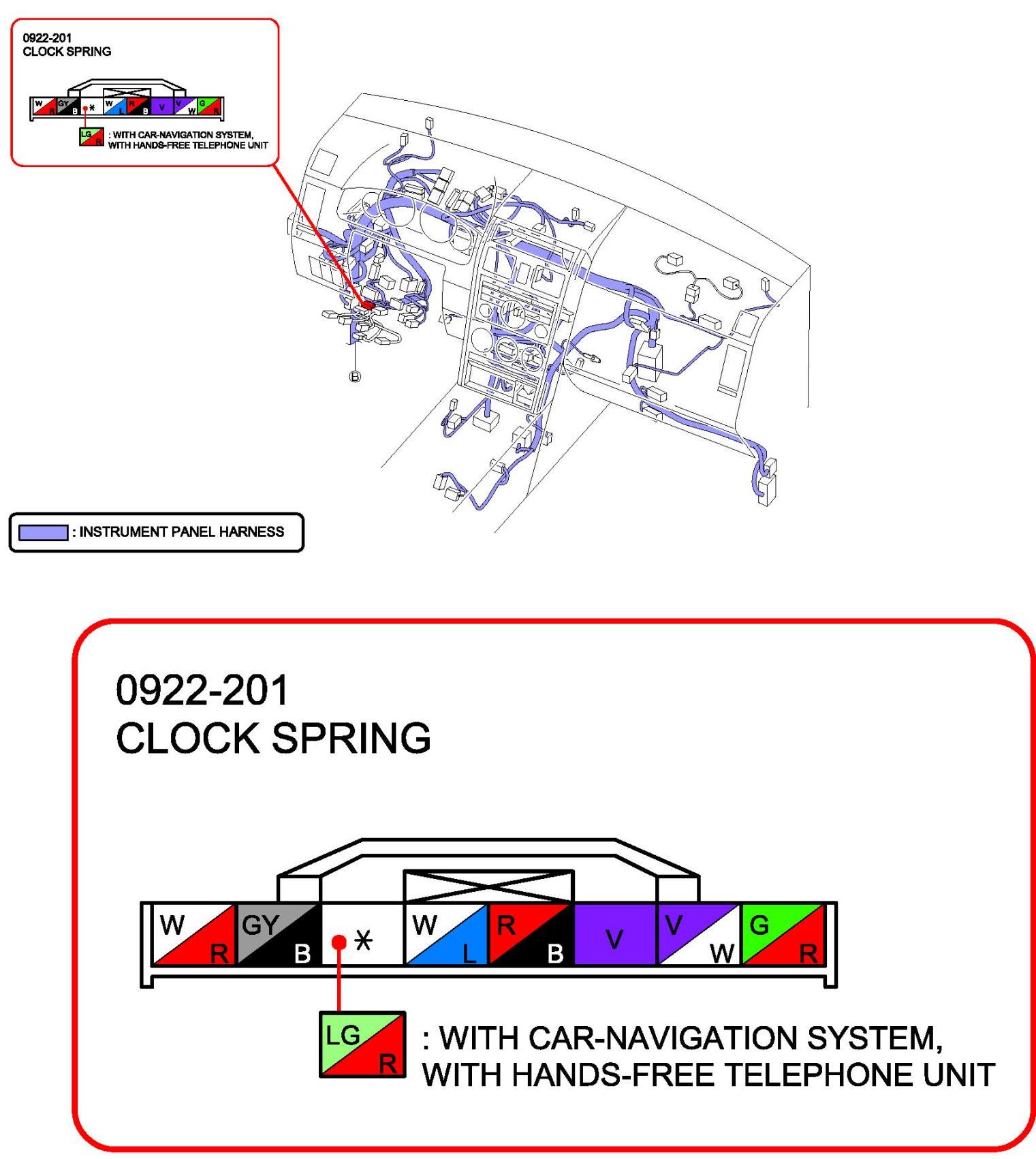 0922-201
CLOCK SPRING

W R GY B * W L R B V V W G R

LG R : WITH CAR-NAVIGATION SYSTEM, WITH HANDS-FREE TELEPHONE UNIT

B

: INSTRUMENT PANEL HARNESS

0922-201
CLOCK SPRING

W R GY B * W L R B V V W G R

LG R : WITH CAR-NAVIGATION SYSTEM, WITH HANDS-FREE TELEPHONE UNIT