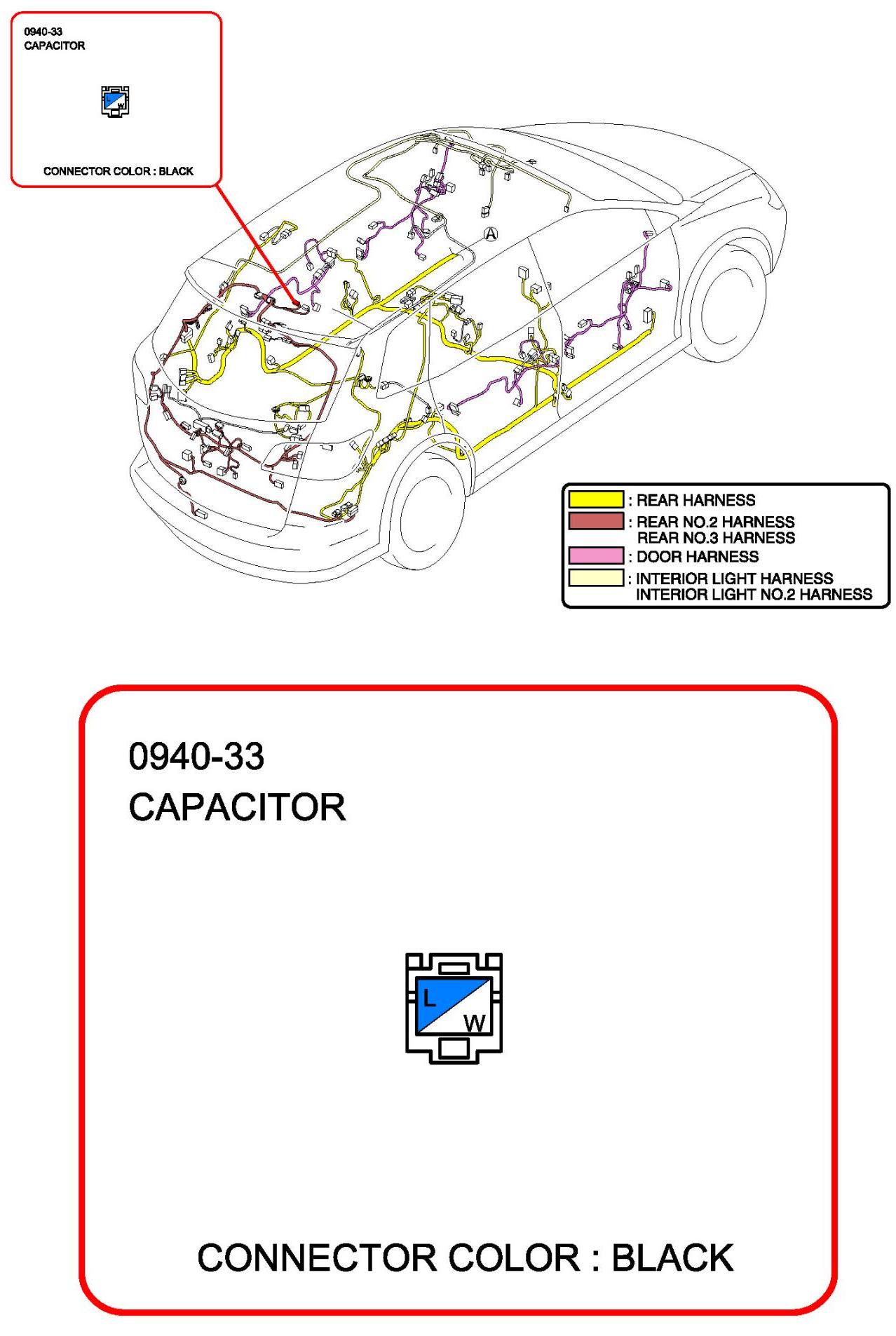 0940-33
CAPACITOR

L
W

CONNECTOR COLOR : BLACK

A

: REAR HARNESS
: REAR NO.2 HARNESS
REAR NO.3 HARNESS
: DOOR HARNESS
: INTERIOR LIGHT HARNESS
INTERIOR LIGHT NO.2 HARNESS

0940-33
CAPACITOR

L
W

CONNECTOR COLOR : BLACK