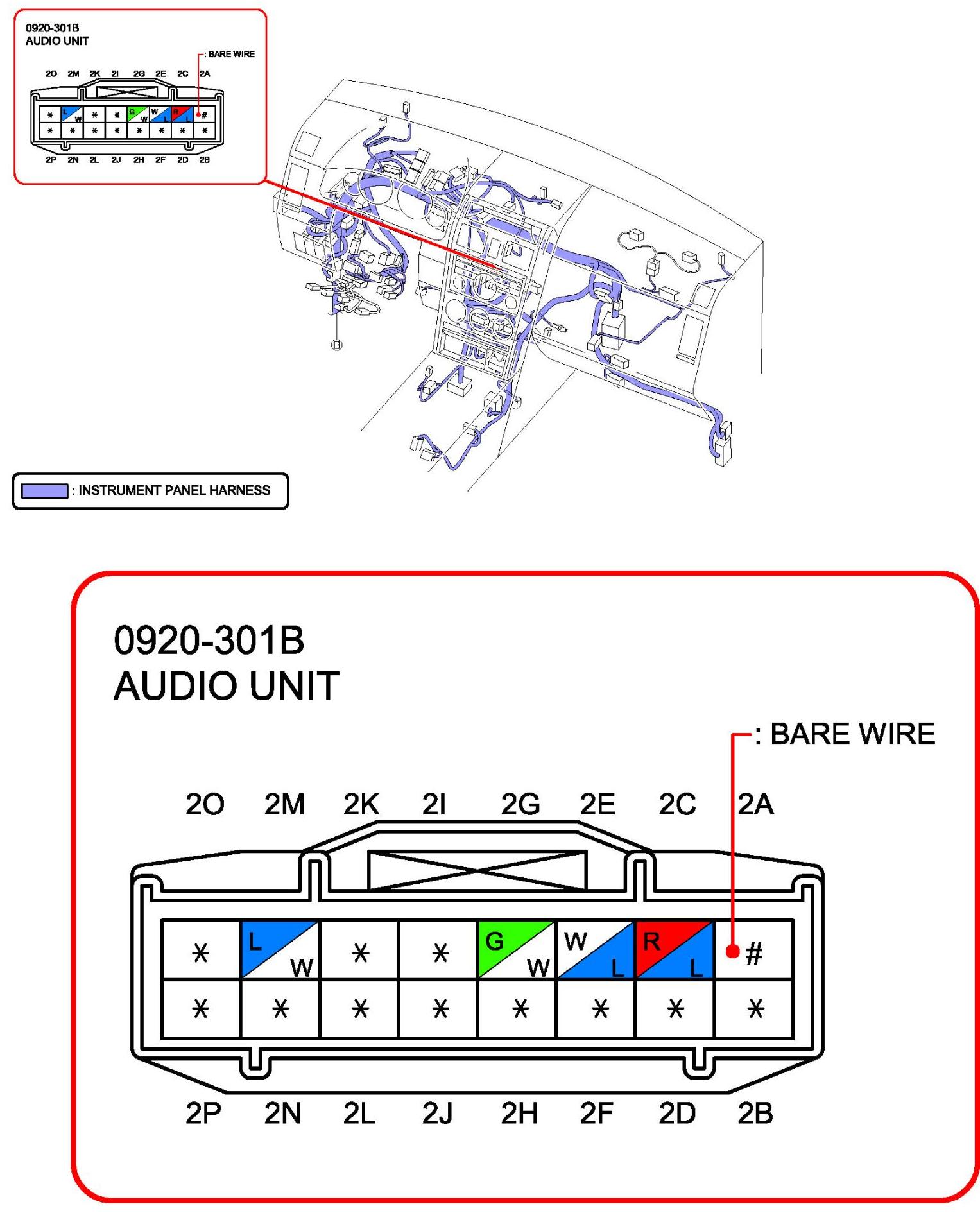 0920-301B
AUDIO UNIT

: BARE WIRE

2O 2M 2K 2I 2G 2E 2C 2A

| * | L W | * | * | G W | W L | R L | # |
|---|---|---|---|---|---|---|---|
| * | * | * | * | * | * | * | * |

2P 2N 2L 2J 2H 2F 2D 2B

B

: INSTRUMENT PANEL HARNESS

0920-301B
AUDIO UNIT

: BARE WIRE

2O 2M 2K 2I 2G 2E 2C 2A

| * | L W | * | * | G W | W L | R L | # |
|---|---|---|---|---|---|---|---|
| * | * | * | * | * | * | * | * |

2P 2N 2L 2J 2H 2F 2D 2B