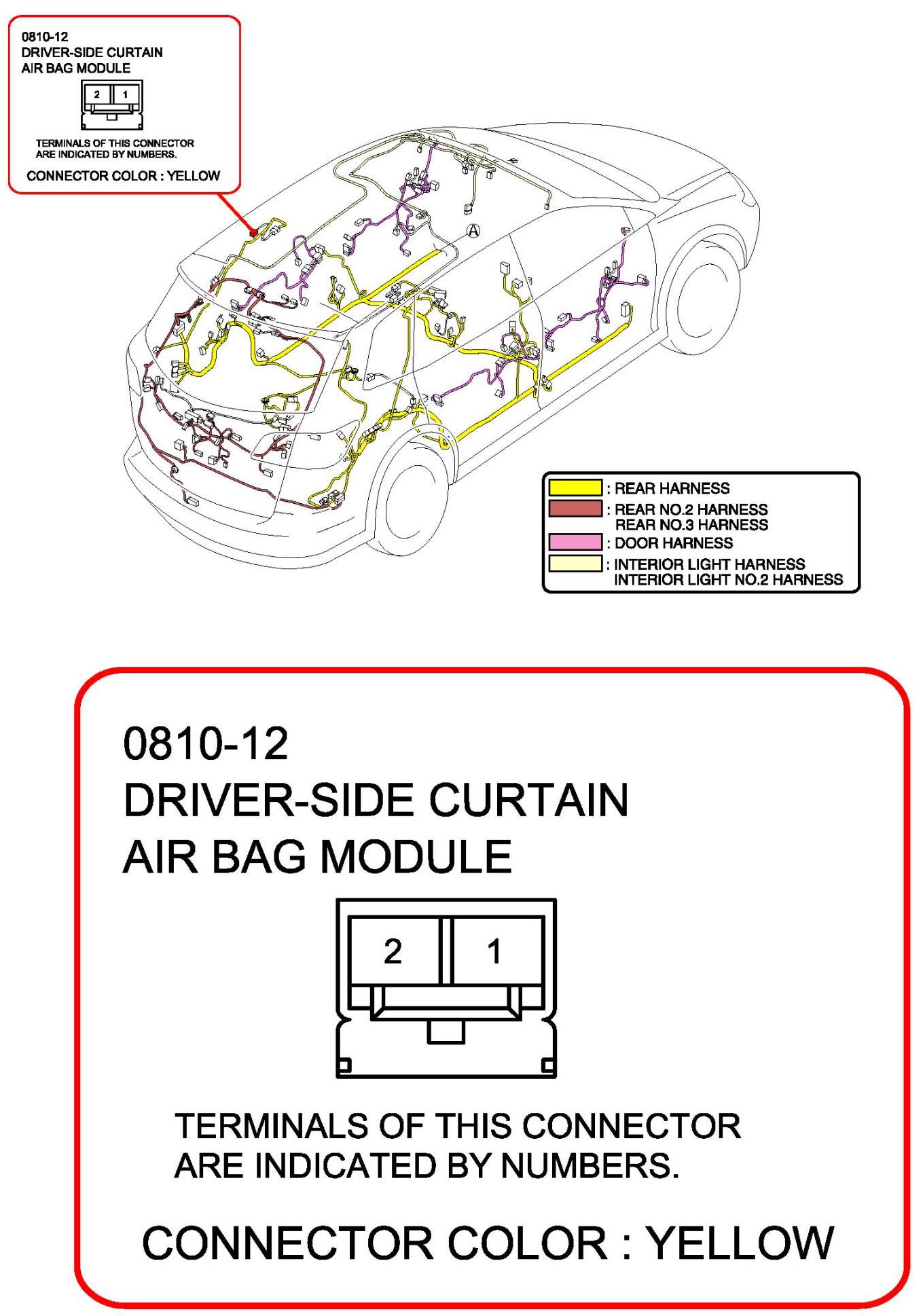 0810-12
DRIVER-SIDE CURTAIN
AIR BAG MODULE

2 1

TERMINALS OF THIS CONNECTOR ARE INDICATED BY NUMBERS.

CONNECTOR COLOR : YELLOW

A

: REAR HARNESS
: REAR NO.2 HARNESS
REAR NO.3 HARNESS
: DOOR HARNESS
: INTERIOR LIGHT HARNESS
INTERIOR LIGHT NO.2 HARNESS

0810-12
DRIVER-SIDE CURTAIN
AIR BAG MODULE

2 1

TERMINALS OF THIS CONNECTOR ARE INDICATED BY NUMBERS.

CONNECTOR COLOR : YELLOW