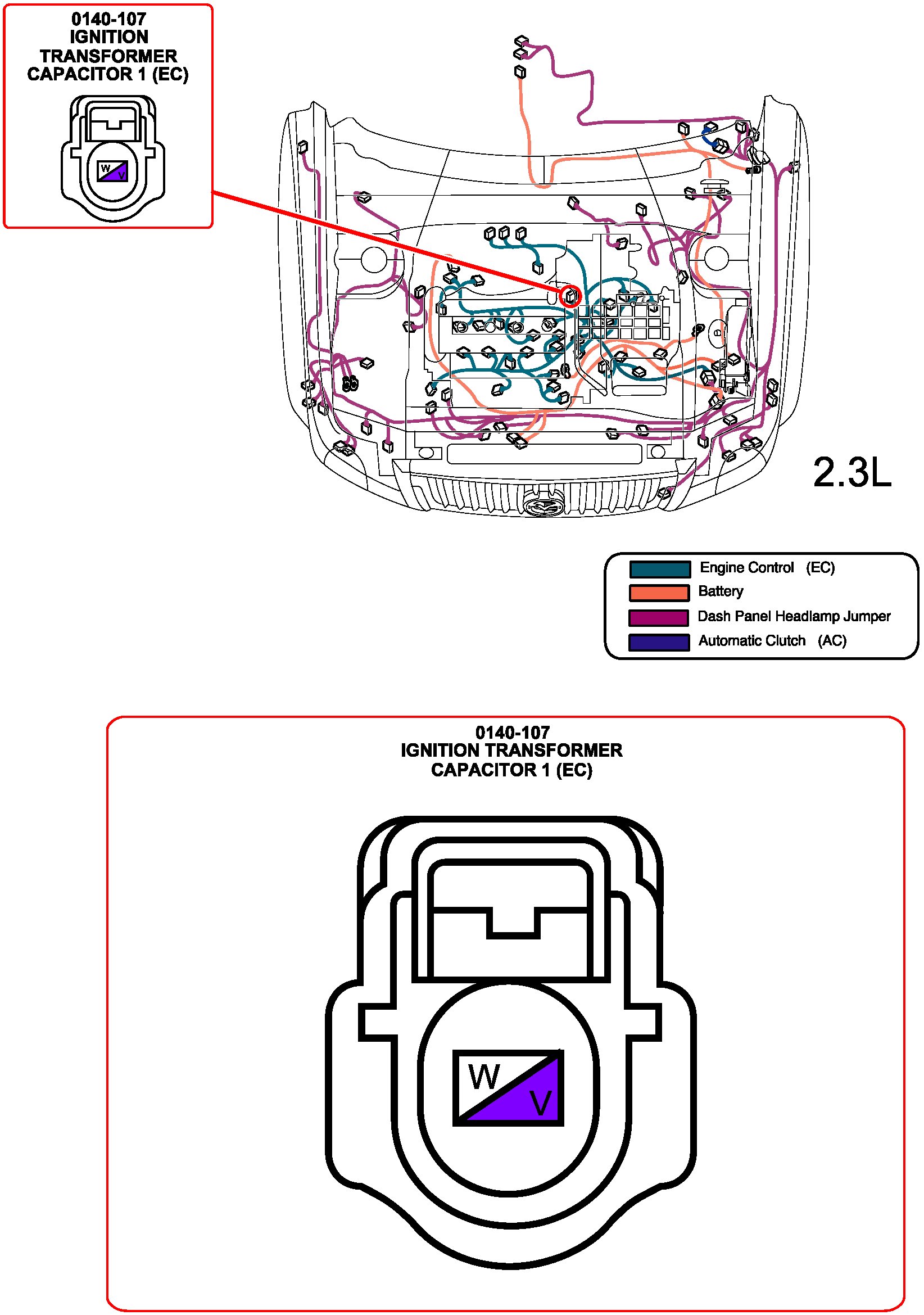 0140-107
IGNITION
TRANSFORMER
CAPACITOR 1 (EC)

W
V

2.3L

Engine Control (EC)
Battery
Dash Panel Headlamp Jumper
Automatic Clutch (AC)

0140-107
IGNITION TRANSFORMER
CAPACITOR 1 (EC)

W
V