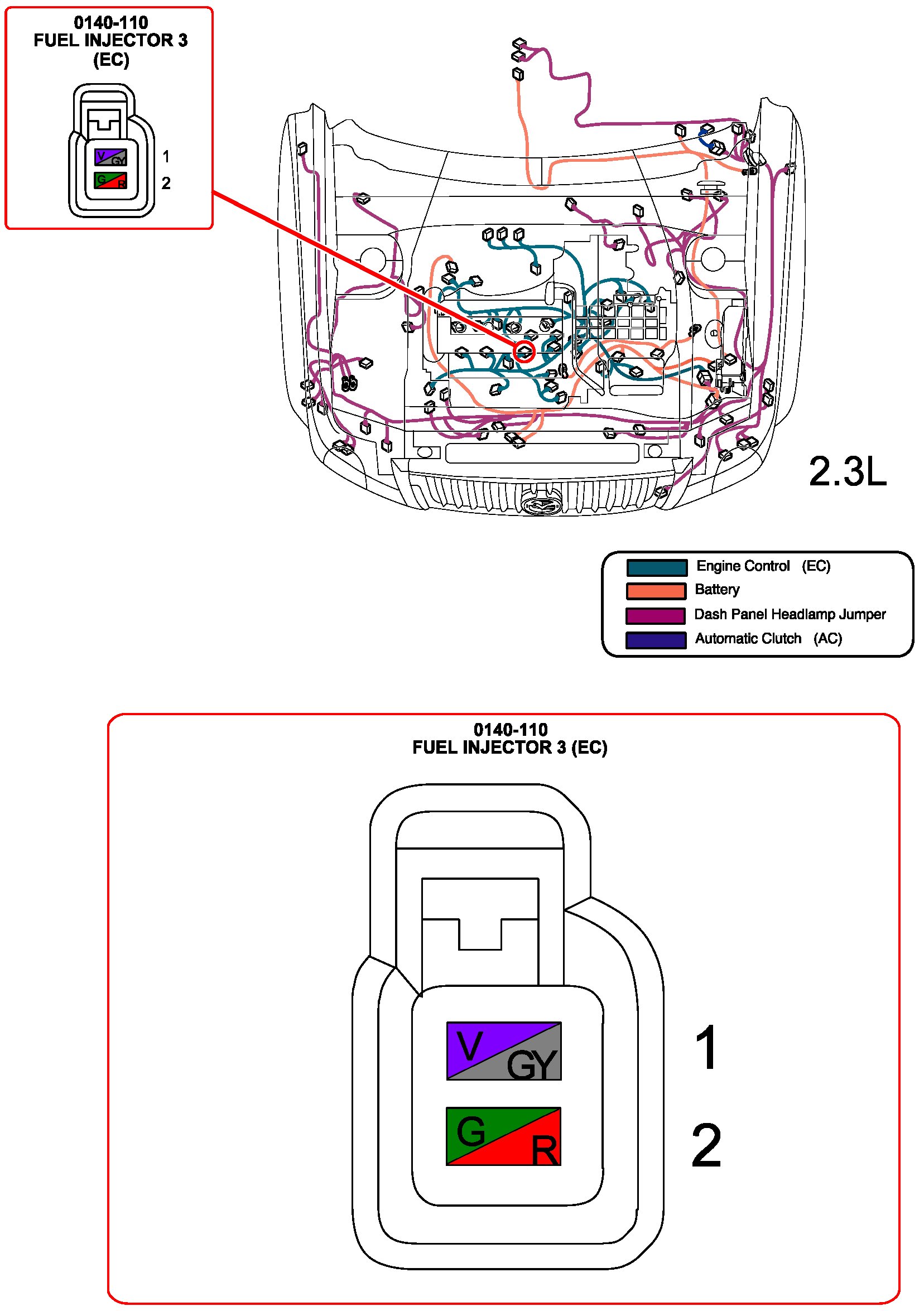 0140-110
FUEL INJECTOR 3
(EC)

V GY 1
G R 2

2.3L

Engine Control (EC)
Battery
Dash Panel Headlamp Jumper
Automatic Clutch (AC)

0140-110
FUEL INJECTOR 3 (EC)

V GY 1
G R 2