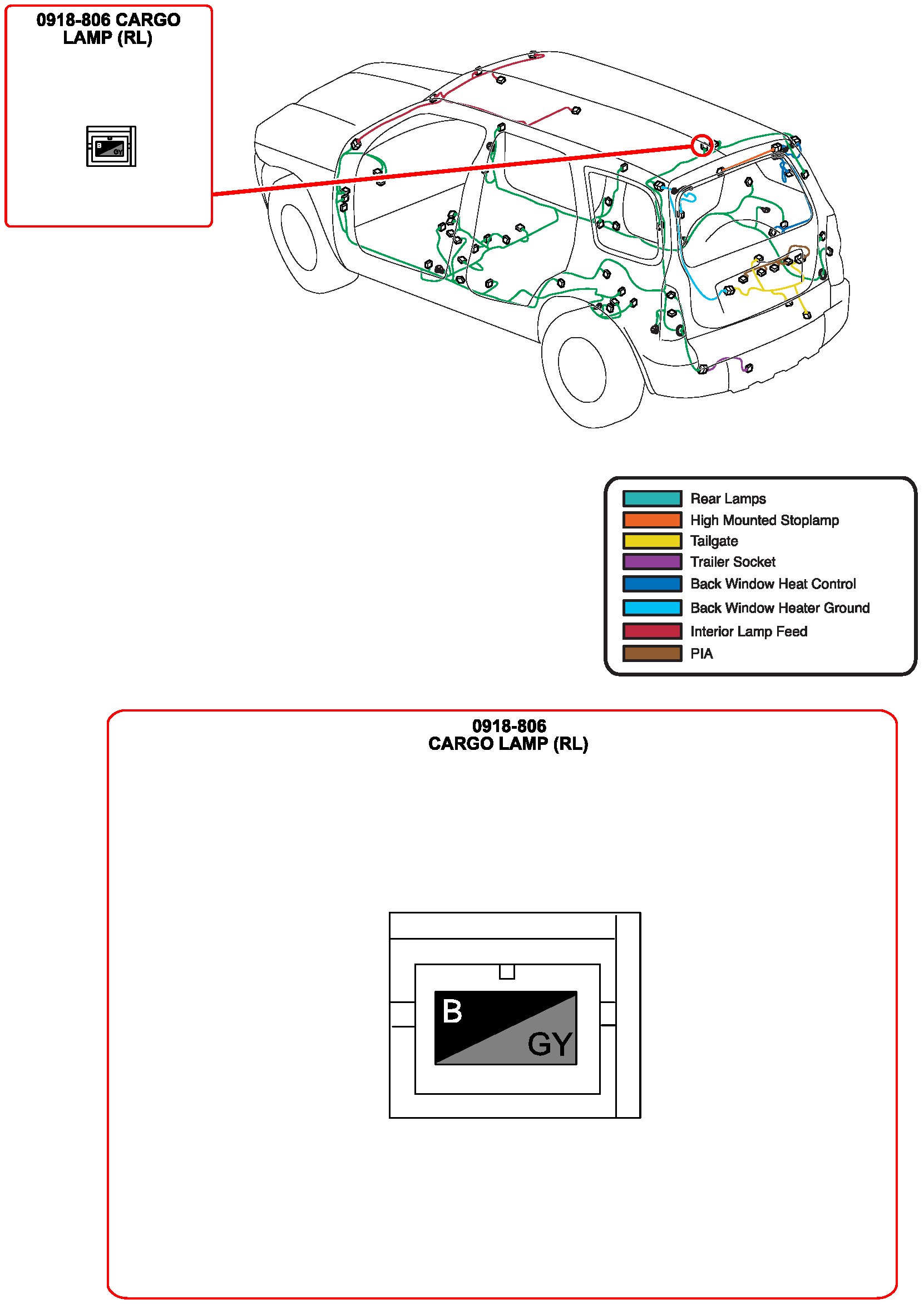 0918-806 CARGO LAMP (RL)

B
GY

Rear Lamps
High Mounted Stoplamp
Tailgate
Trailer Socket
Back Window Heat Control
Back Window Heater Ground
Interior Lamp Feed
PIA

0918-806
CARGO LAMP (RL)

B
GY