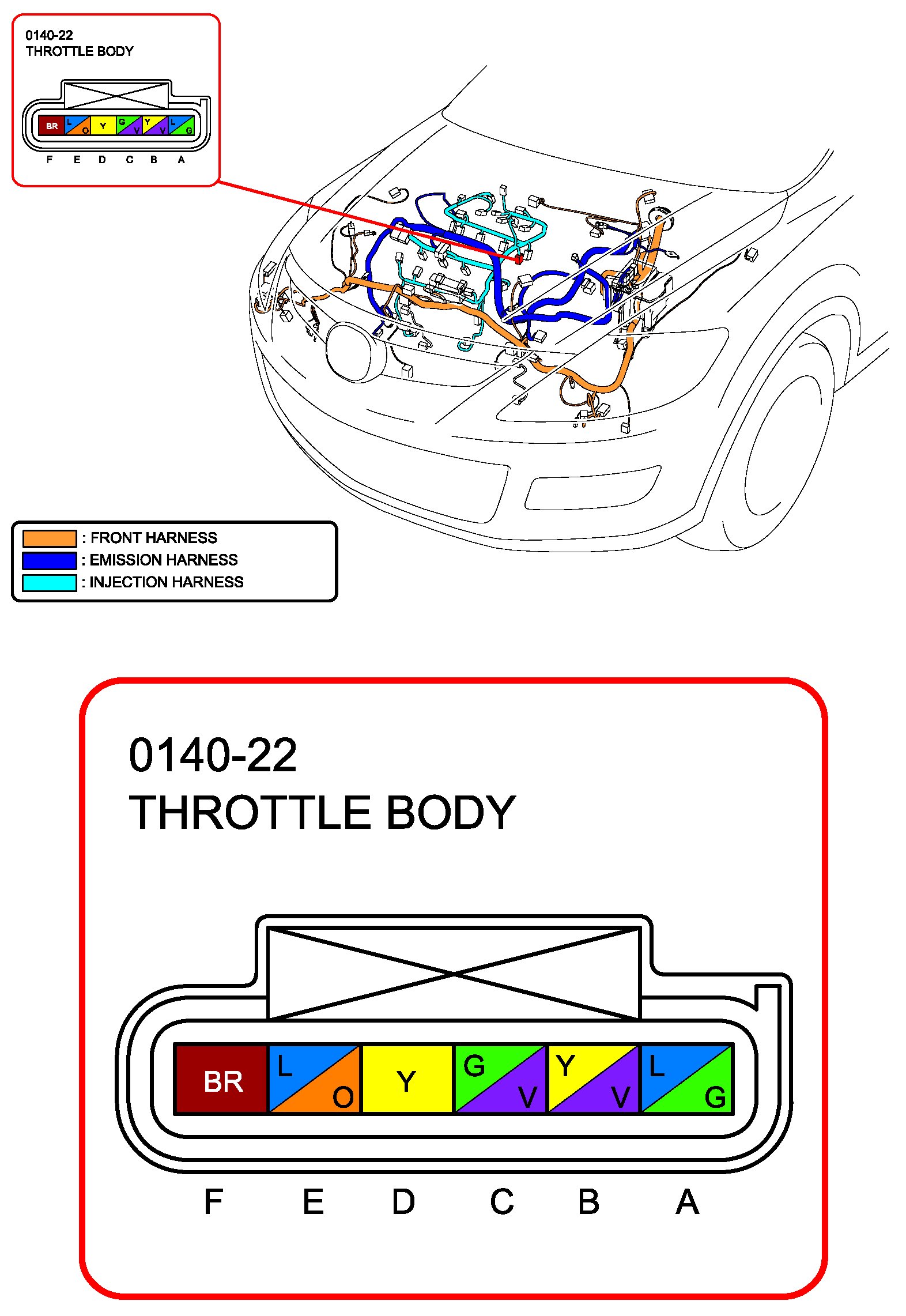 0140-22
THROTTLE BODY

BR L O Y G V Y V L G
F E D C B A

: FRONT HARNESS
: EMISSION HARNESS
: INJECTION HARNESS

0140-22
THROTTLE BODY

BR L O Y G V Y V L G
F E D C B A