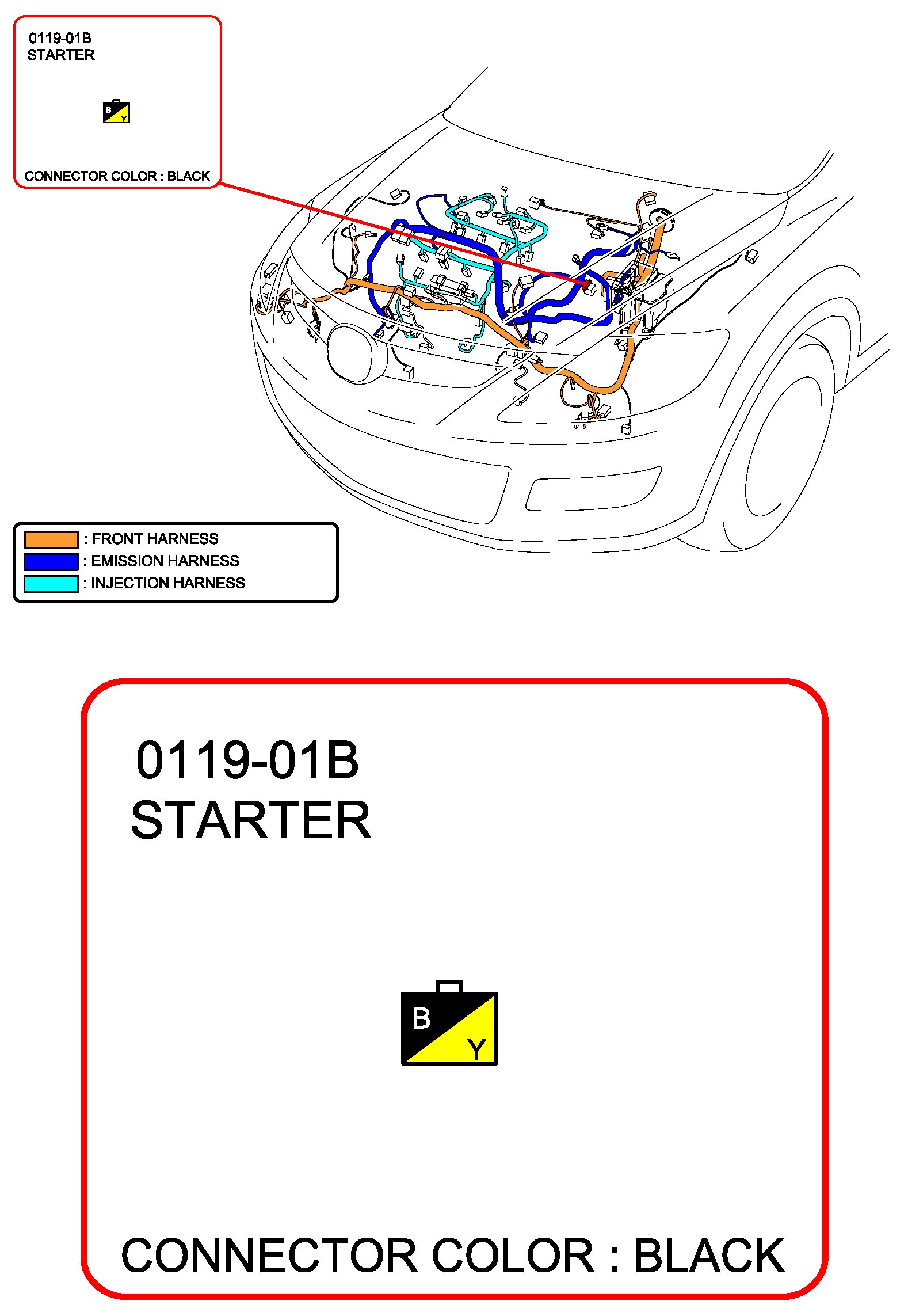 0119-01B
STARTER

B
Y

CONNECTOR COLOR : BLACK

: FRONT HARNESS
: EMISSION HARNESS
: INJECTION HARNESS

0119-01B
STARTER

B
Y

CONNECTOR COLOR : BLACK