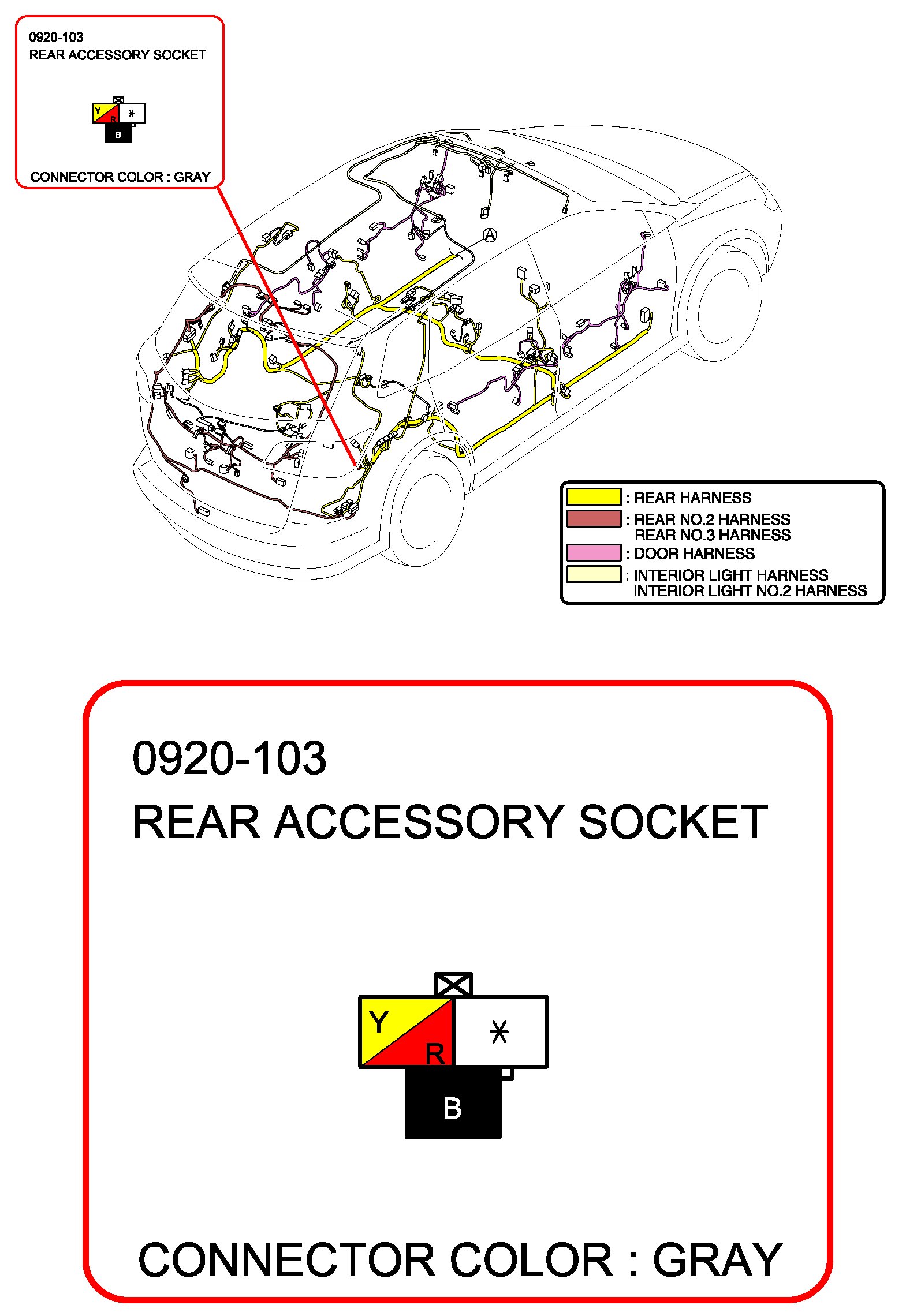 0920-103
REAR ACCESSORY SOCKET

Y
R
*
B

CONNECTOR COLOR : GRAY

A

: REAR HARNESS
: REAR NO.2 HARNESS
REAR NO.3 HARNESS
: DOOR HARNESS
: INTERIOR LIGHT HARNESS
INTERIOR LIGHT NO.2 HARNESS

0920-103
REAR ACCESSORY SOCKET

Y
R
*
B

CONNECTOR COLOR : GRAY