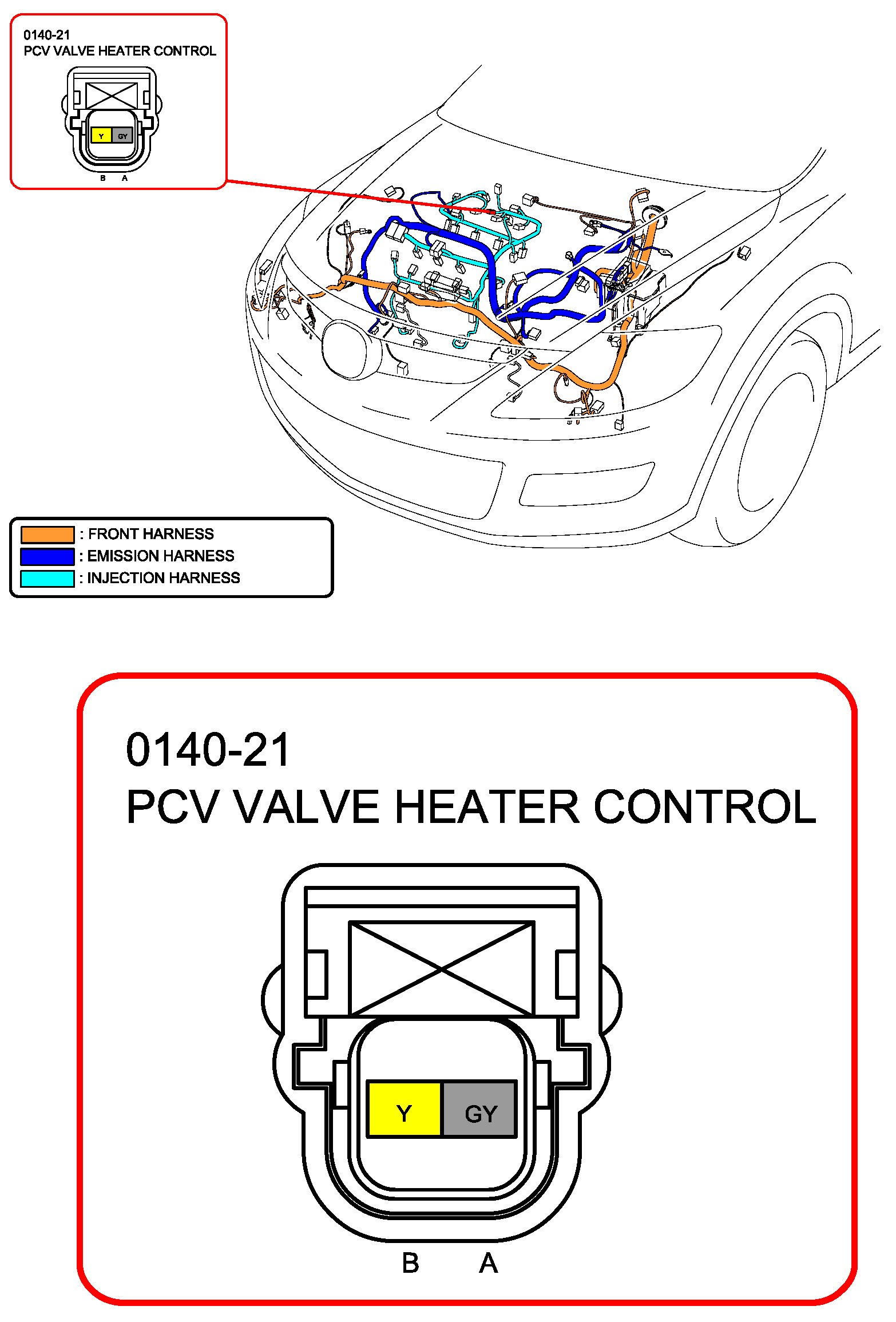 0140-21
PCV VALVE HEATER CONTROL

Y GY

B A

: FRONT HARNESS
: EMISSION HARNESS
: INJECTION HARNESS

0140-21
PCV VALVE HEATER CONTROL

Y GY

B A