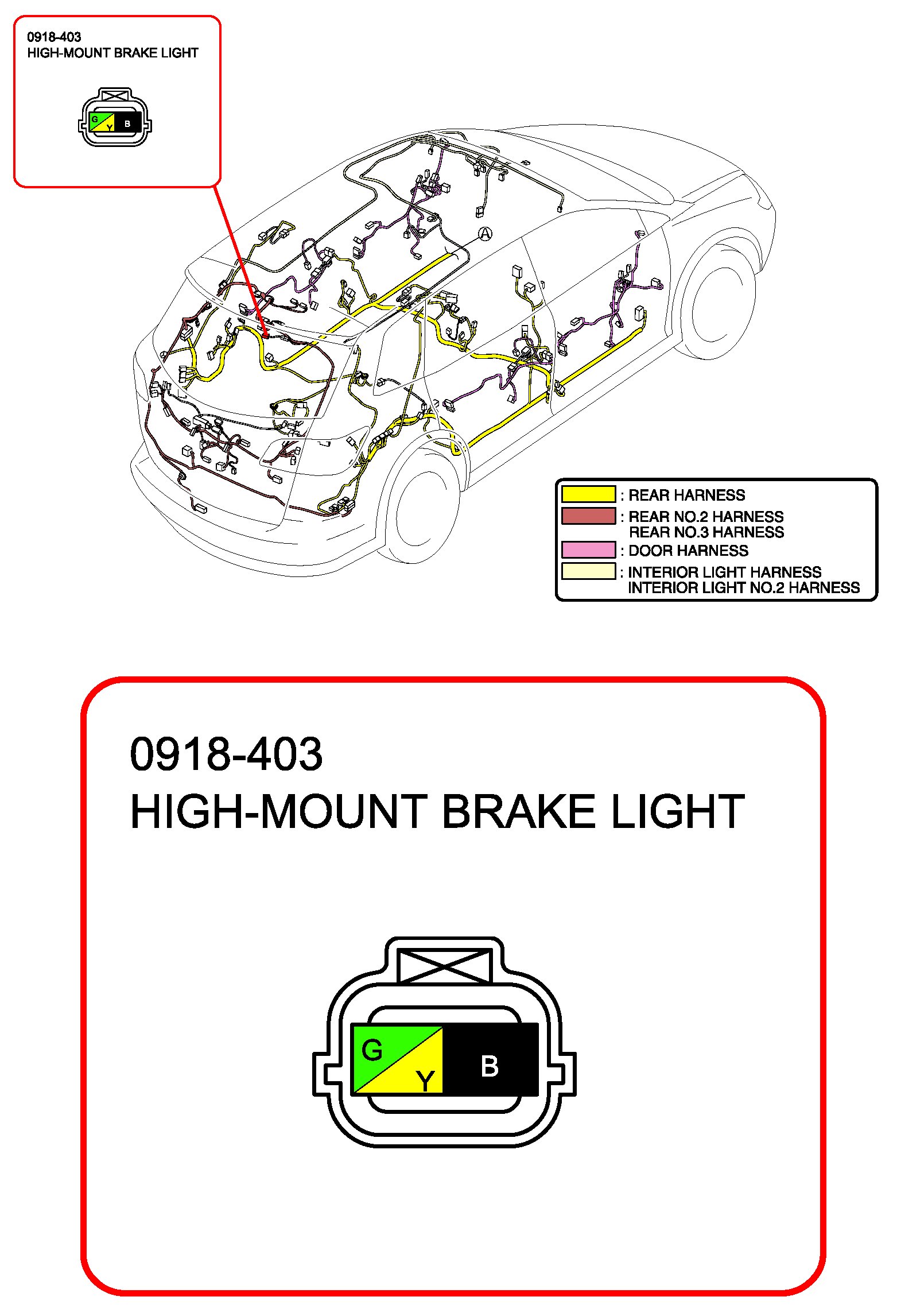 0918-403
HIGH-MOUNT BRAKE LIGHT

G
Y
B

A

: REAR HARNESS
: REAR NO.2 HARNESS
REAR NO.3 HARNESS
: DOOR HARNESS
: INTERIOR LIGHT HARNESS
INTERIOR LIGHT NO.2 HARNESS

0918-403
HIGH-MOUNT BRAKE LIGHT

G
Y
B