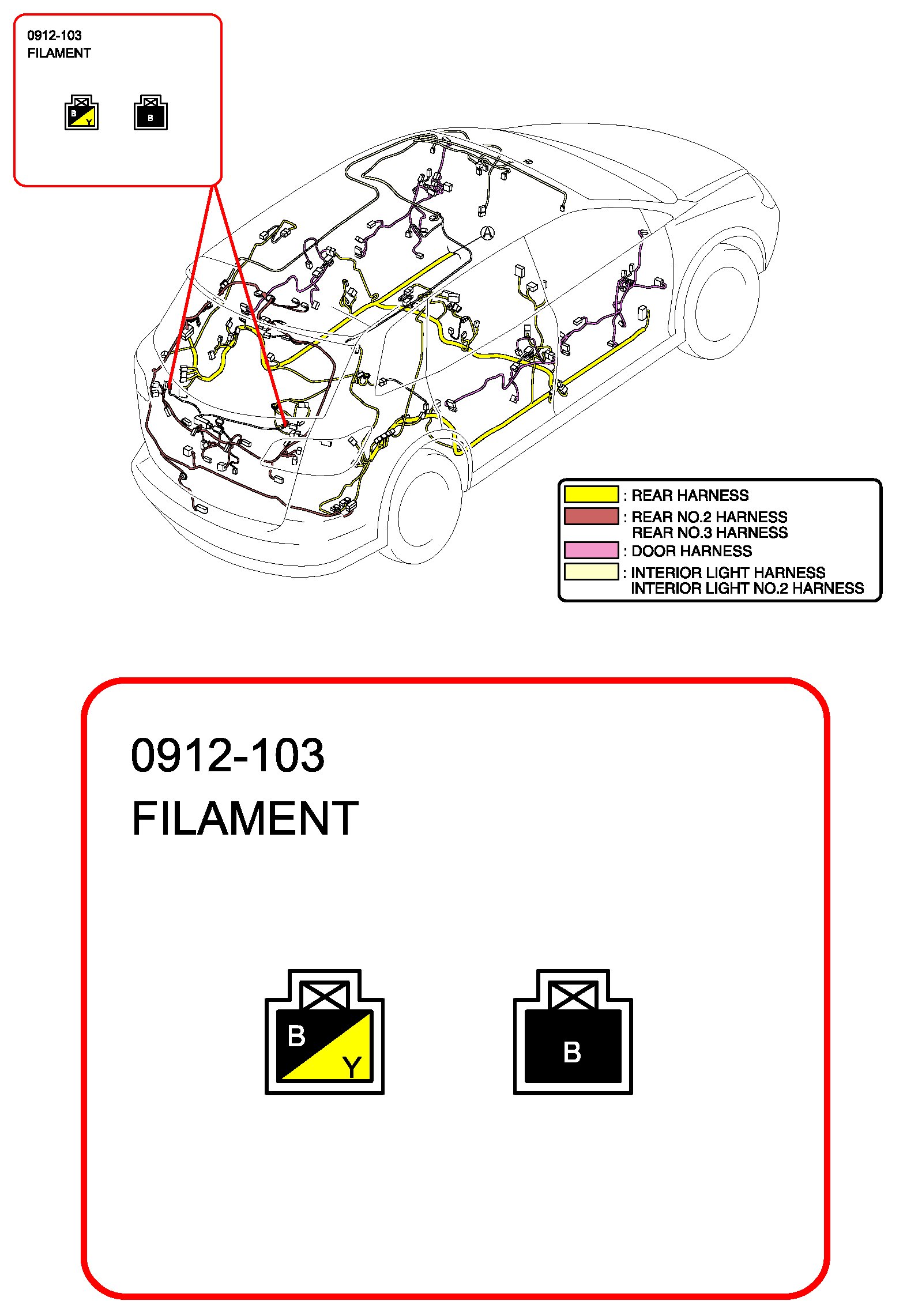 0912-103
FILAMENT

B Y

B

A

: REAR HARNESS
: REAR NO.2 HARNESS
REAR NO.3 HARNESS
: DOOR HARNESS
: INTERIOR LIGHT HARNESS
INTERIOR LIGHT NO.2 HARNESS

0912-103
FILAMENT

B Y

B