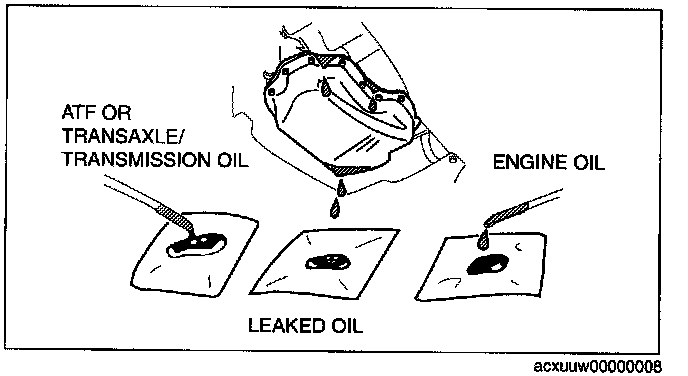 ATF OR
TRANSAXLE/
TRANSMISSION OIL

ENGINE OIL

LEAKED OIL

acxuuw00000008