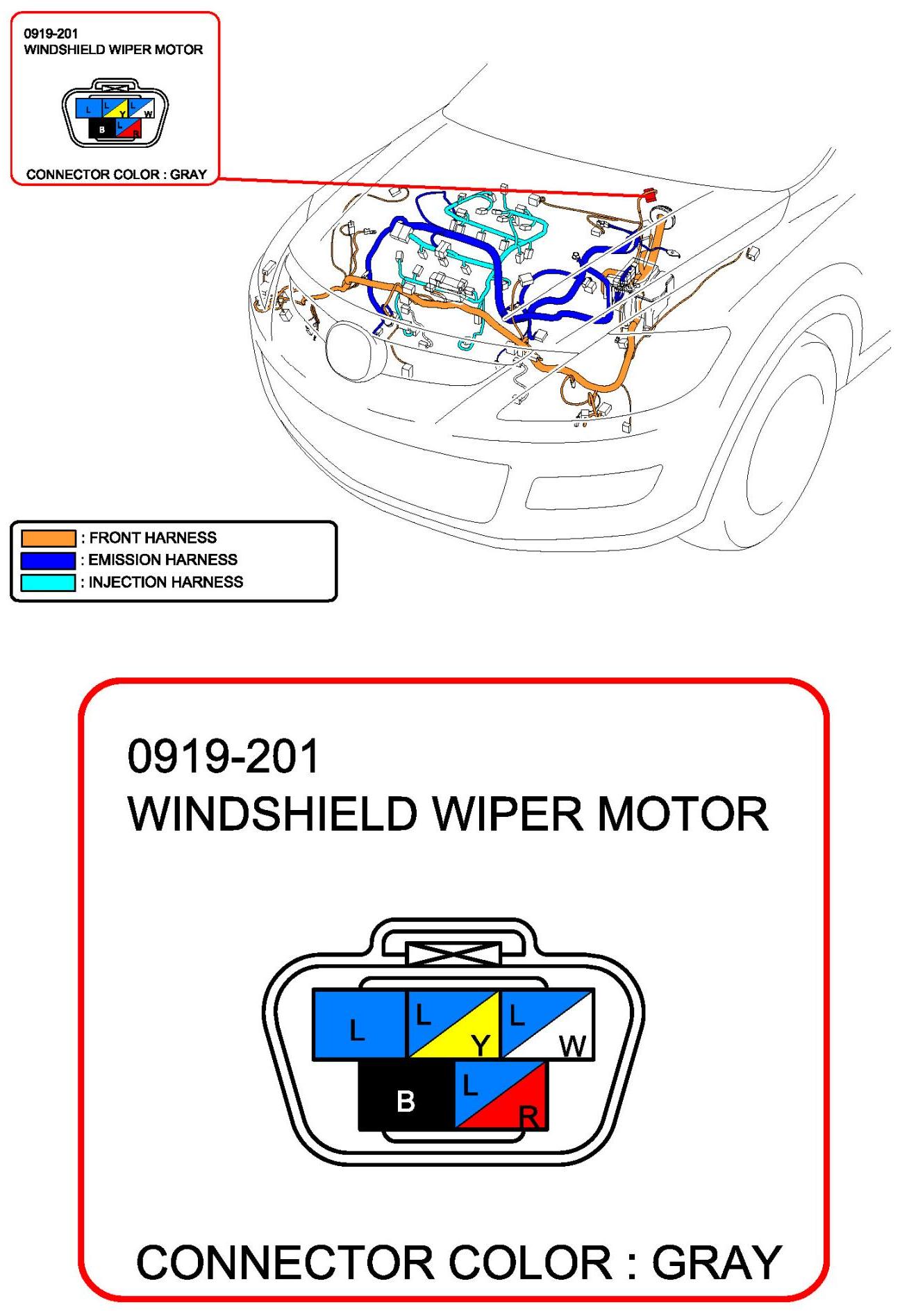 0919-201
WINDSHIELD WIPER MOTOR

L L Y L W
B L R

CONNECTOR COLOR : GRAY

: FRONT HARNESS
: EMISSION HARNESS
: INJECTION HARNESS

0919-201
WINDSHIELD WIPER MOTOR

L L Y L W
B L R

CONNECTOR COLOR : GRAY