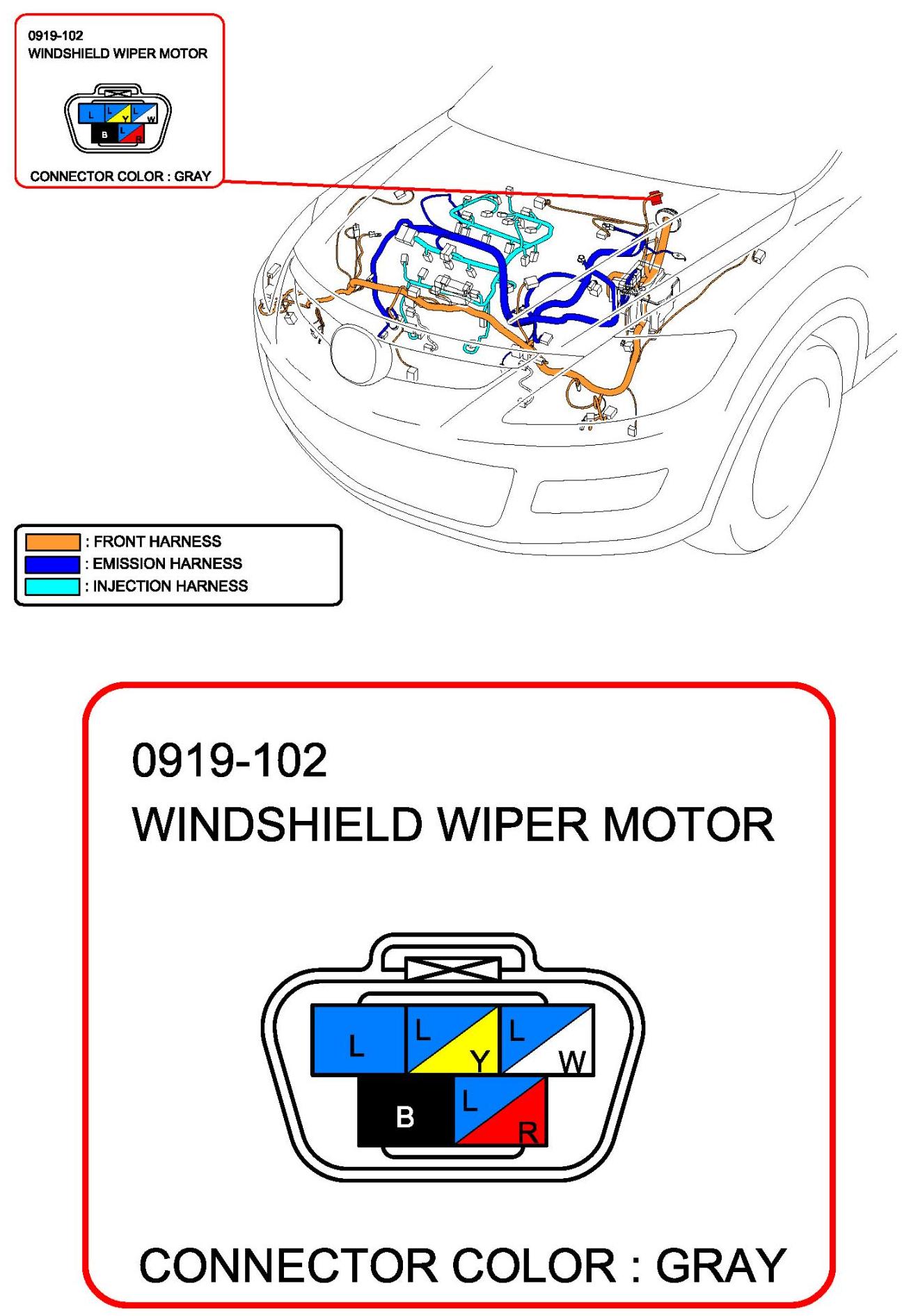 0919-102
WINDSHIELD WIPER MOTOR

L L Y L W
B L R

CONNECTOR COLOR : GRAY

: FRONT HARNESS
: EMISSION HARNESS
: INJECTION HARNESS

0919-102
WINDSHIELD WIPER MOTOR

L L Y L W
B L R

CONNECTOR COLOR : GRAY