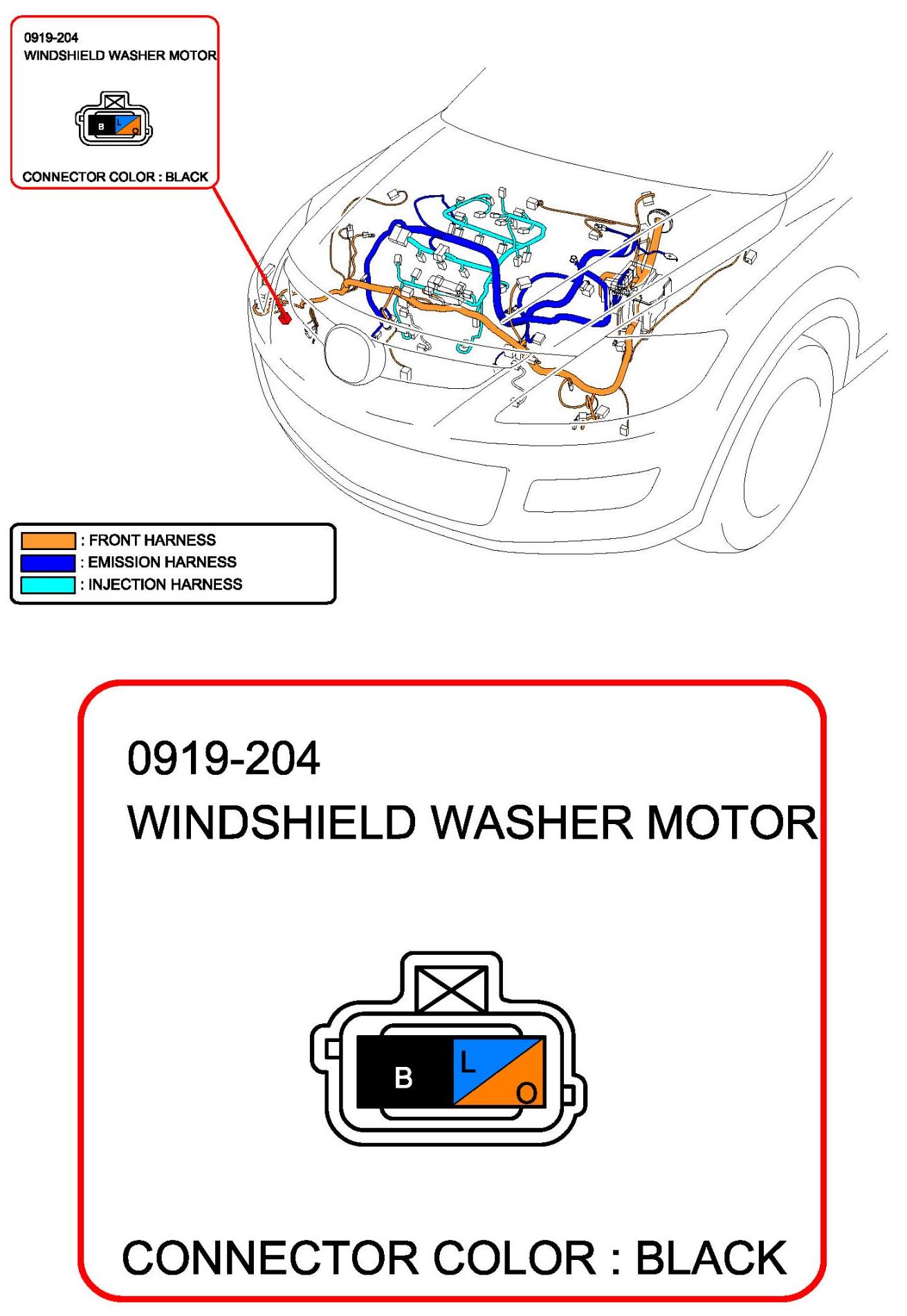 0919-204
WINDSHIELD WASHER MOTOR

B L O

CONNECTOR COLOR : BLACK

: FRONT HARNESS
: EMISSION HARNESS
: INJECTION HARNESS

0919-204
WINDSHIELD WASHER MOTOR

B L O

CONNECTOR COLOR : BLACK