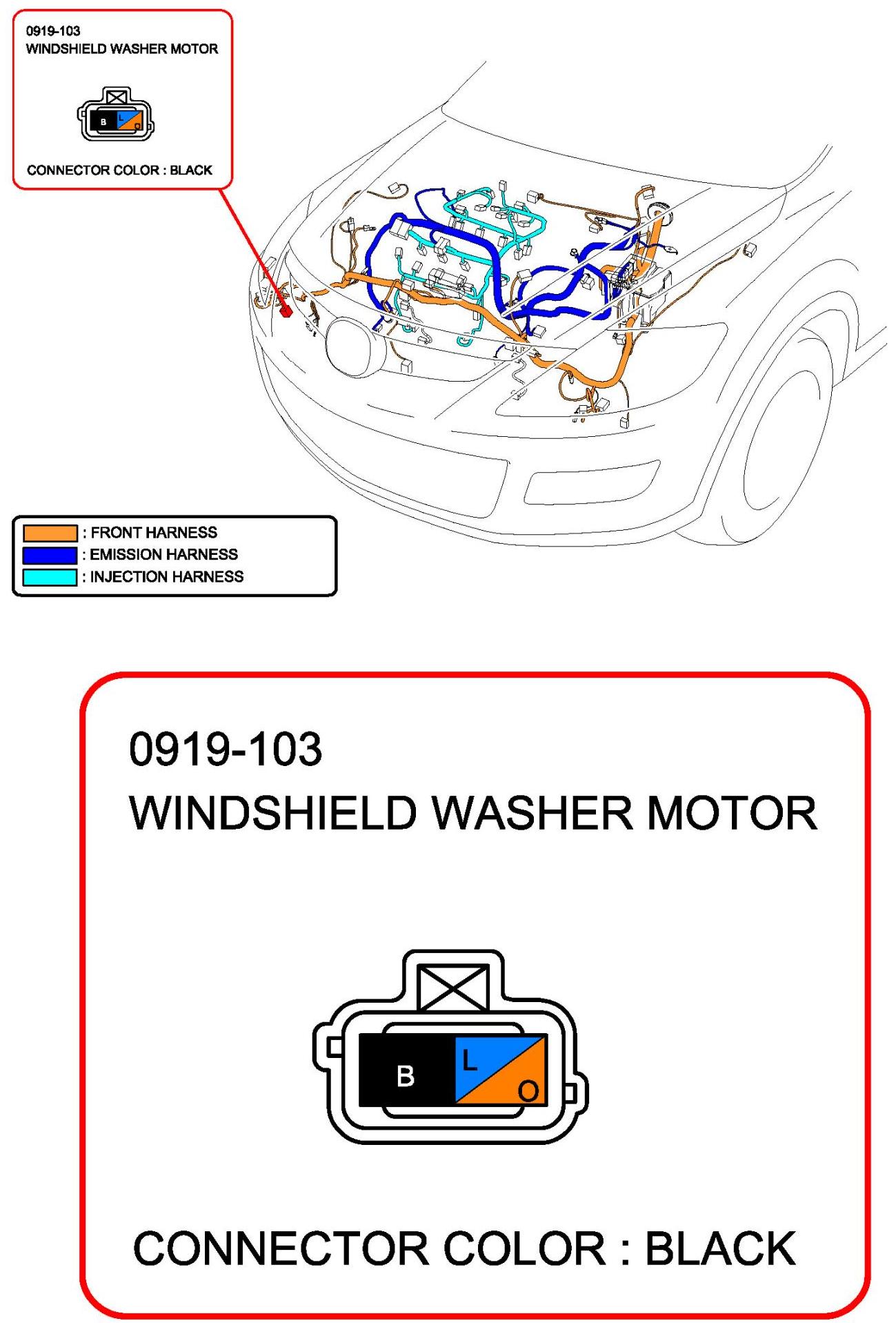 0919-103
WINDSHIELD WASHER MOTOR

B L O

CONNECTOR COLOR : BLACK

: FRONT HARNESS
: EMISSION HARNESS
: INJECTION HARNESS

0919-103
WINDSHIELD WASHER MOTOR

B L O

CONNECTOR COLOR : BLACK