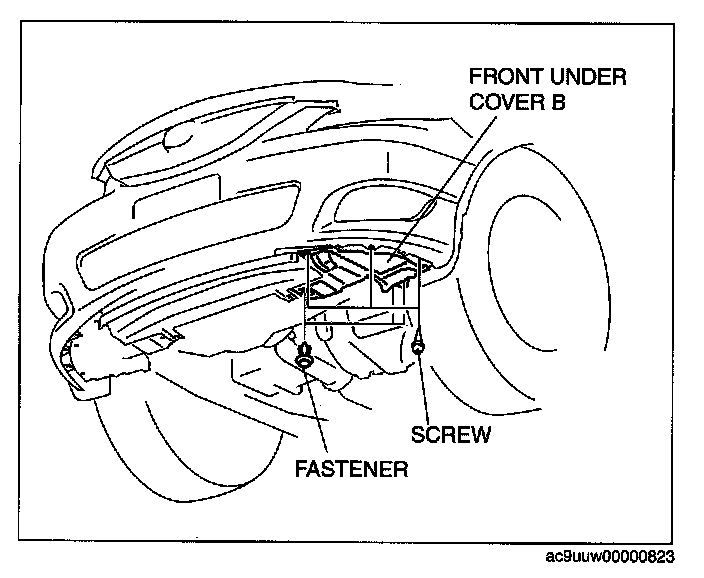 FRONT UNDER COVER B

SCREW

FASTENER

ac9uuw00000823