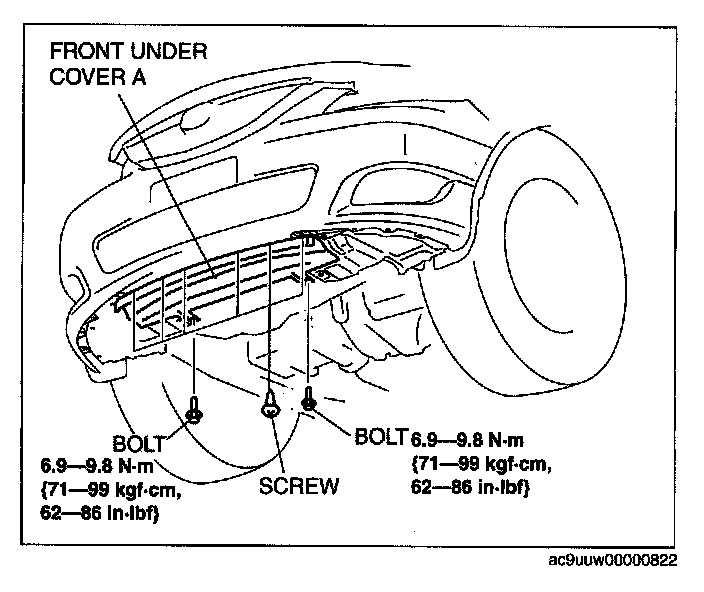 FRONT UNDER COVER A

BOLT
6.9—9.8 N·m
{71—99 kgf·cm,
62—86 in·lbf}

SCREW

BOLT 6.9—9.8 N·m
{71—99 kgf·cm,
62—86 in·lbf}

ac9uuw00000822