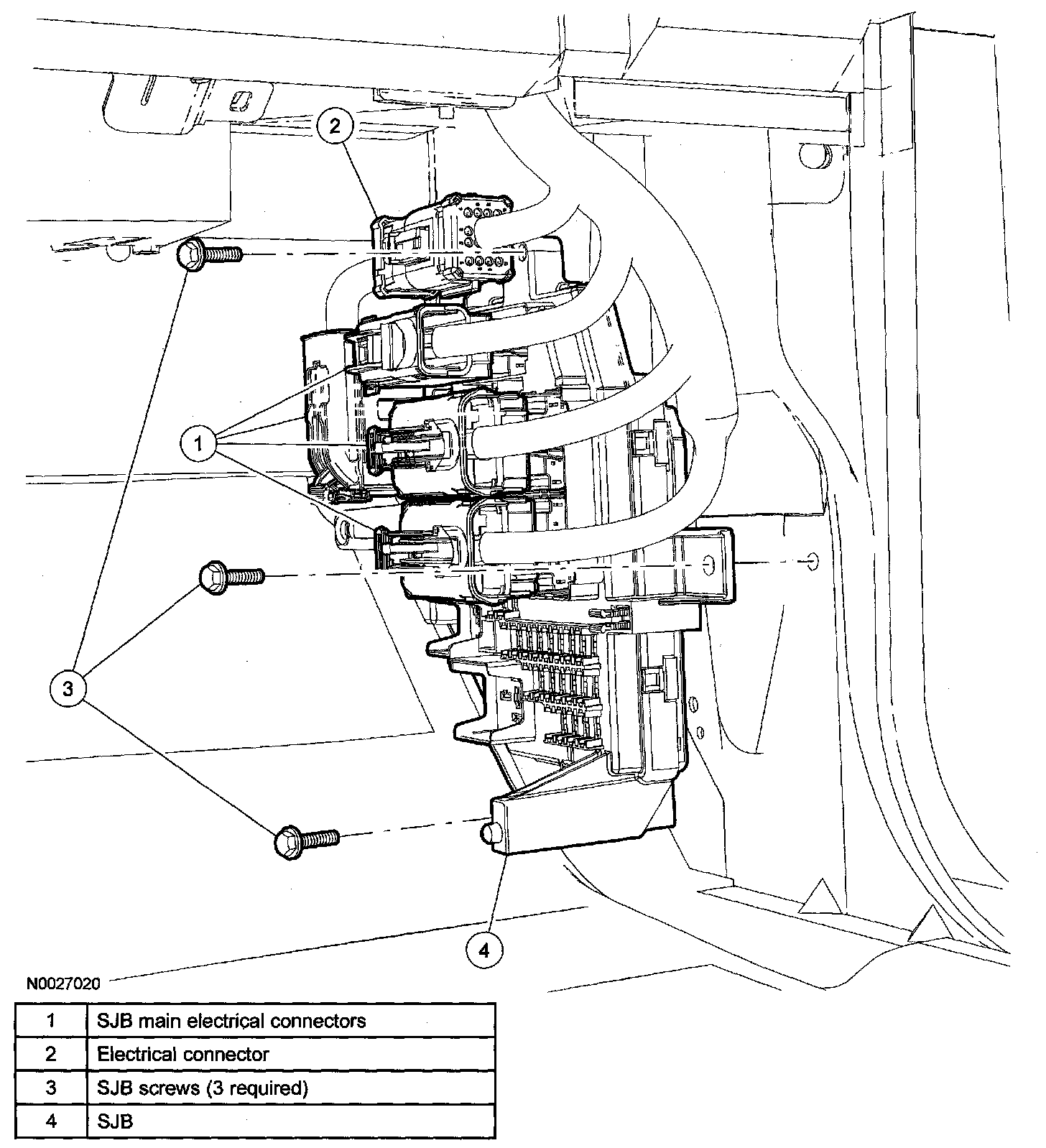 2

1

3

4

N0027020

| 1 | SJB main electrical connectors |
|---|---|
| 2 | Electrical connector |
| 3 | SJB screws (3 required) |
| 4 | SJB |