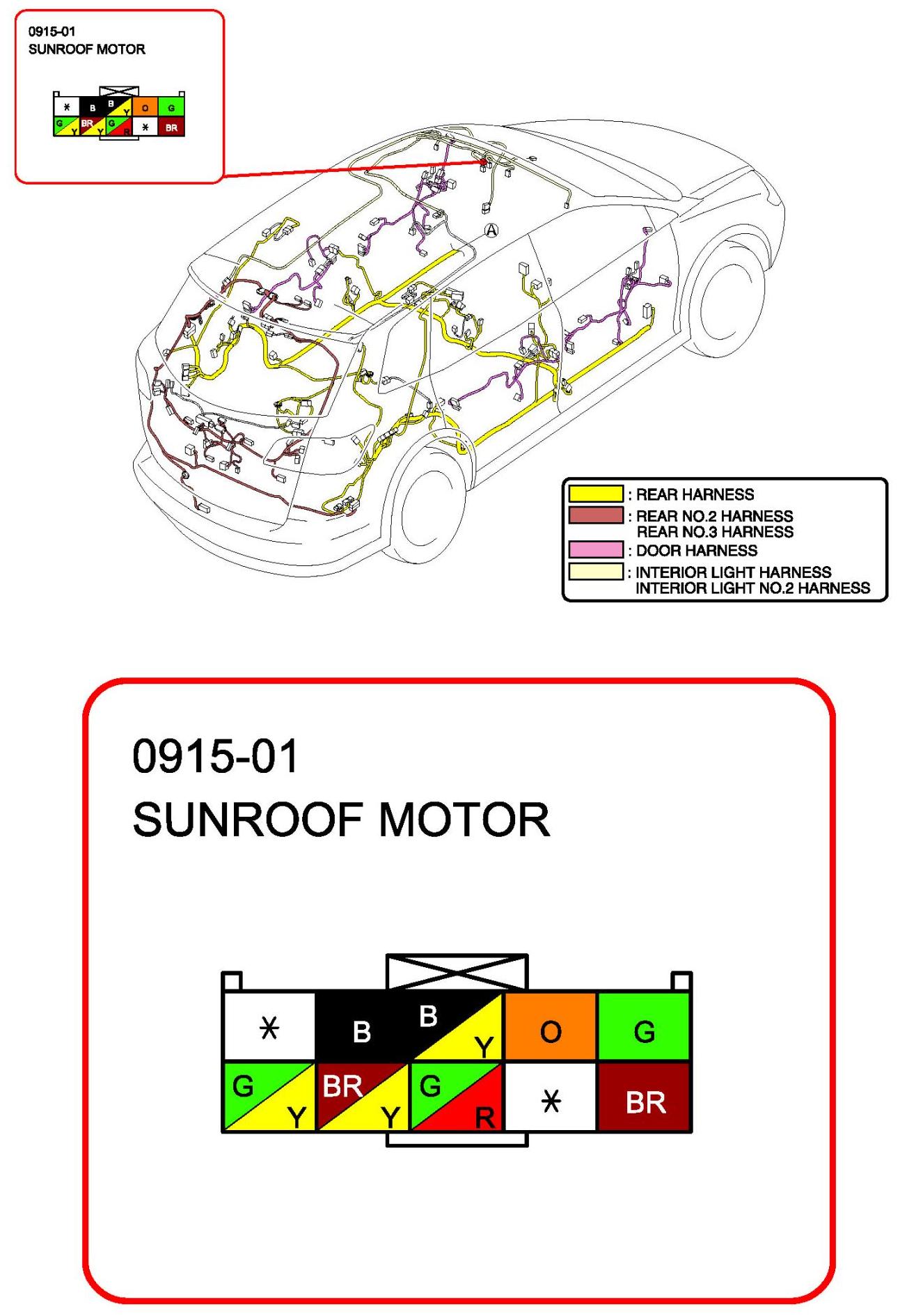 0915-01
SUNROOF MOTOR

| * | B | B Y | O | G |
|---|---|---|---|---|
| G Y | BR Y | G R | * | BR |

A

: REAR HARNESS
: REAR NO.2 HARNESS
REAR NO.3 HARNESS
: DOOR HARNESS
: INTERIOR LIGHT HARNESS
INTERIOR LIGHT NO.2 HARNESS

0915-01
SUNROOF MOTOR

| * | B | B Y | O | G |
|---|---|---|---|---|
| G Y | BR Y | G R | * | BR |