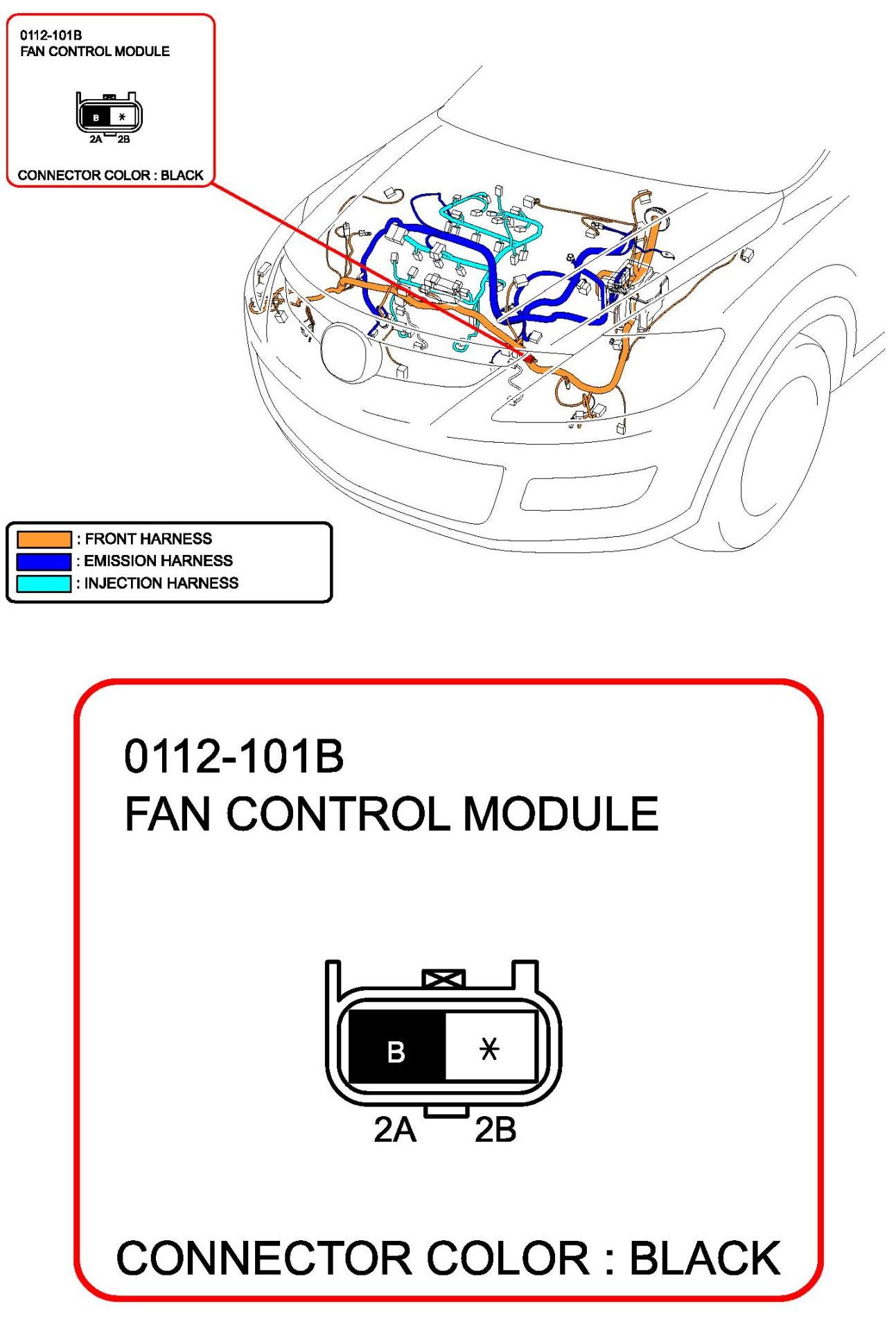 0112-101B
FAN CONTROL MODULE

B *
2A 2B

CONNECTOR COLOR : BLACK

: FRONT HARNESS
: EMISSION HARNESS
: INJECTION HARNESS

0112-101B
FAN CONTROL MODULE

B *
2A 2B

CONNECTOR COLOR : BLACK