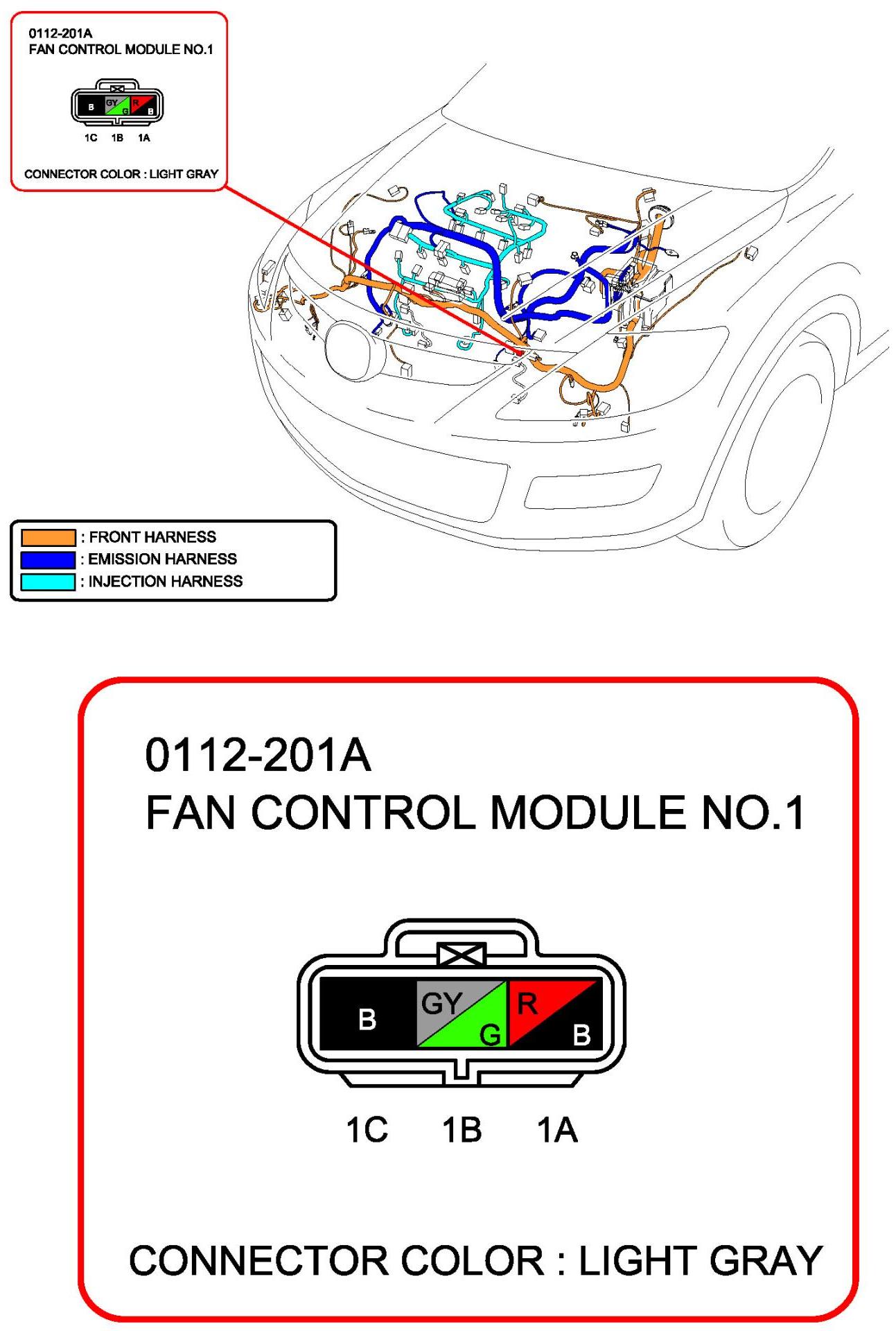 0112-201A
FAN CONTROL MODULE NO.1

B GY G R B

1C 1B 1A

CONNECTOR COLOR : LIGHT GRAY

: FRONT HARNESS
: EMISSION HARNESS
: INJECTION HARNESS

0112-201A
FAN CONTROL MODULE NO.1

B GY G R B

1C 1B 1A

CONNECTOR COLOR : LIGHT GRAY