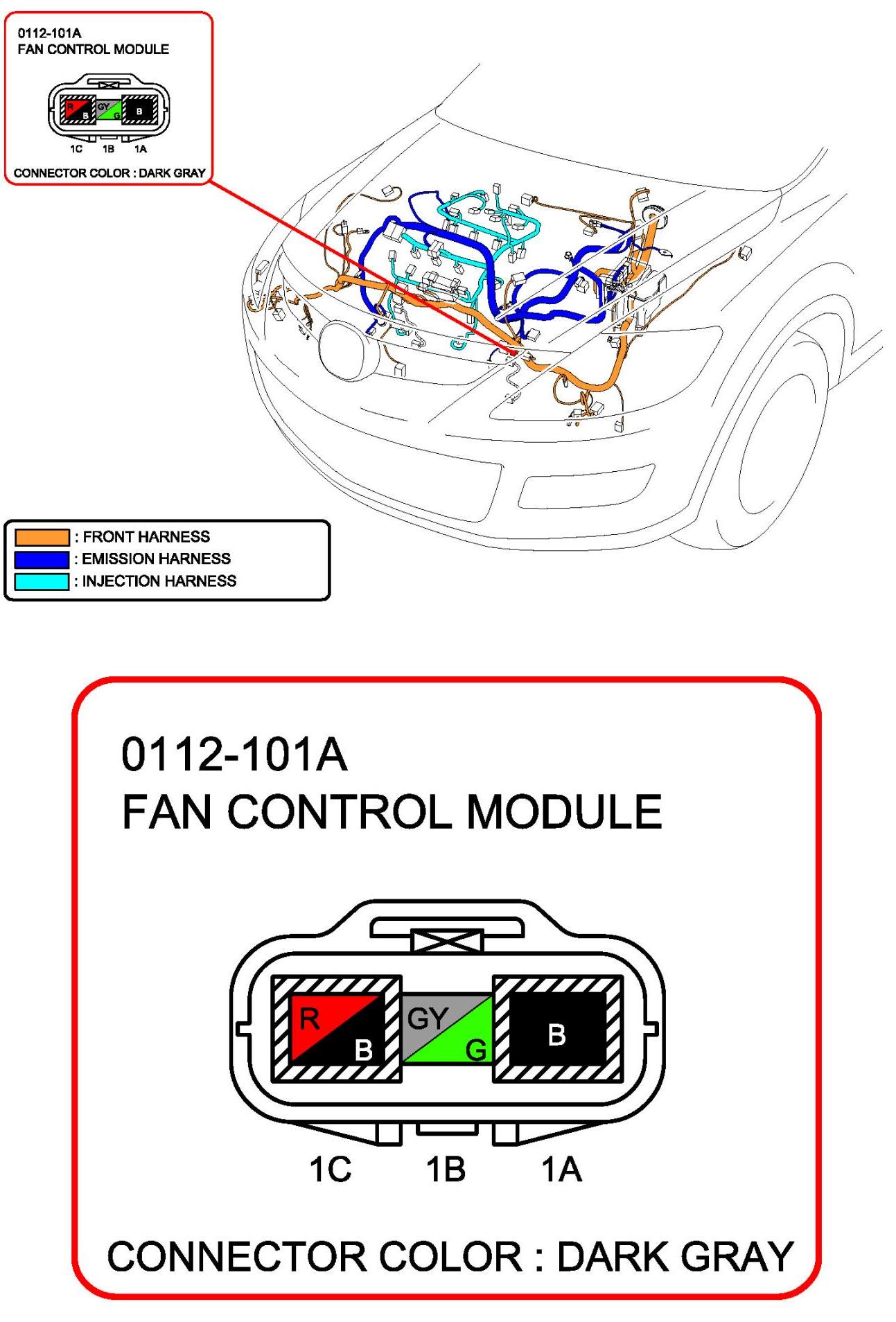 0112-101A
FAN CONTROL MODULE

R B GY G B

1C 1B 1A

CONNECTOR COLOR : DARK GRAY

: FRONT HARNESS
: EMISSION HARNESS
: INJECTION HARNESS

0112-101A
FAN CONTROL MODULE

R B GY G B

1C 1B 1A

CONNECTOR COLOR : DARK GRAY