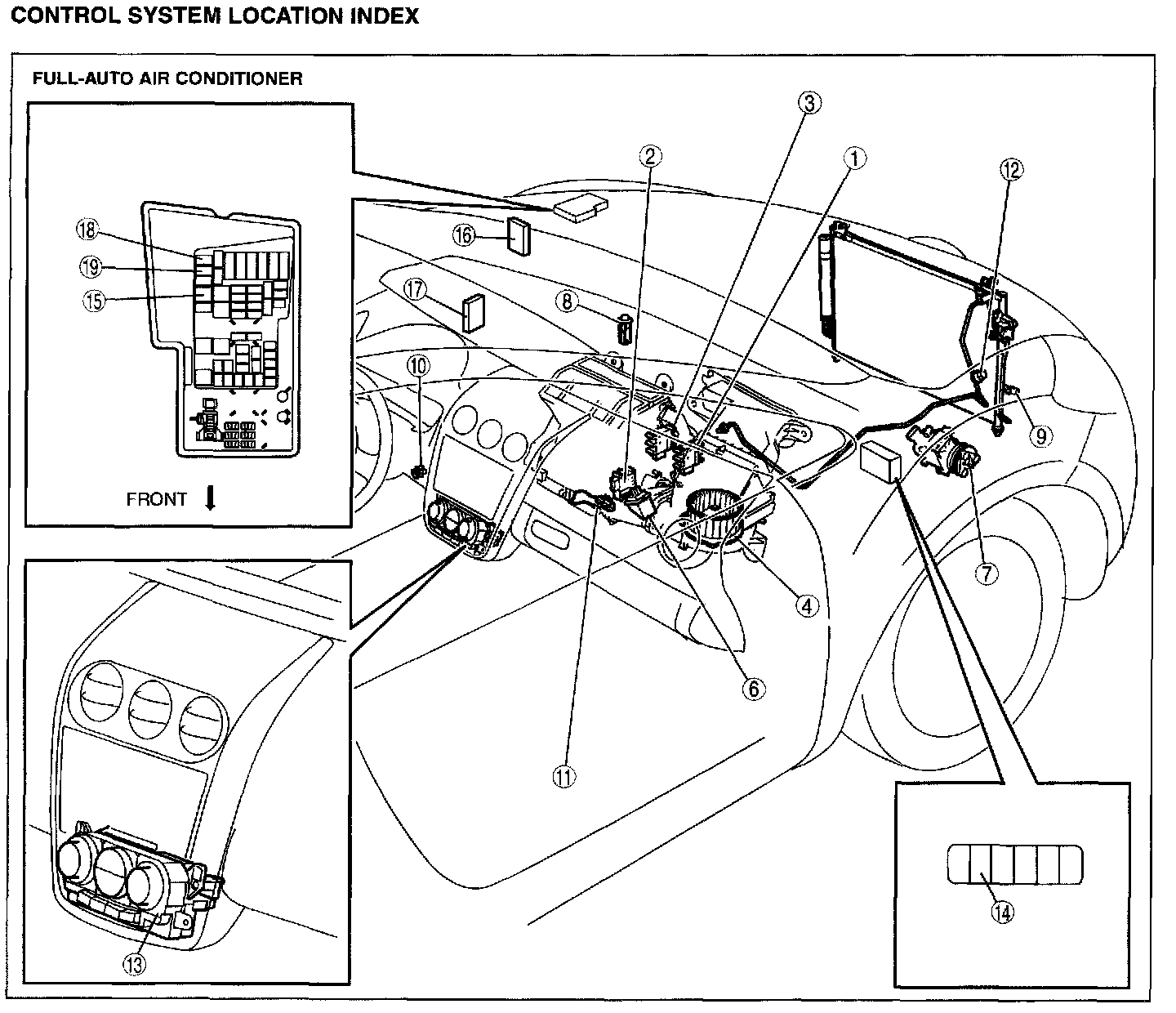 CONTROL SYSTEM LOCATION INDEX

FULL-AUTO AIR CONDITIONER

18
19
15
FRONT

16
17
8
10
3
2
1
12
9
7
4
6
11
13
14