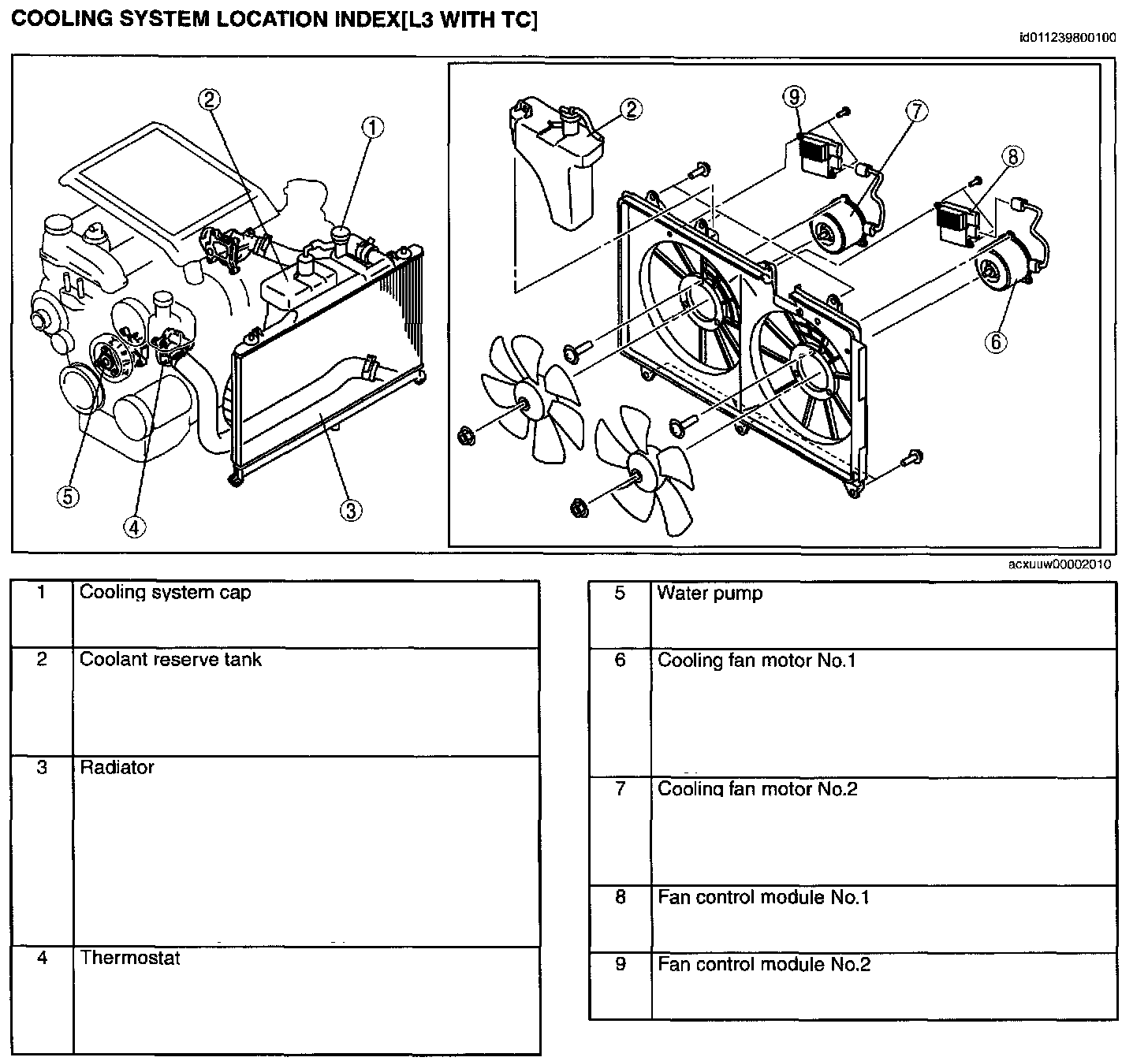 COOLING SYSTEM LOCATION INDEX[L3 WITH TC]

id011239800100

2
1
5
4
3

2
9
7
8
6

acxuuw00002010

| 1 | Cooling system cap |
|---|---|
| 2 | Coolant reserve tank |
| 3 | Radiator |
| 4 | Thermostat |

| 5 | Water pump |
|---|---|
| 6 | Cooling fan motor No.1 |
| 7 | Cooling fan motor No.2 |
| 8 | Fan control module No.1 |
| 9 | Fan control module No.2 |