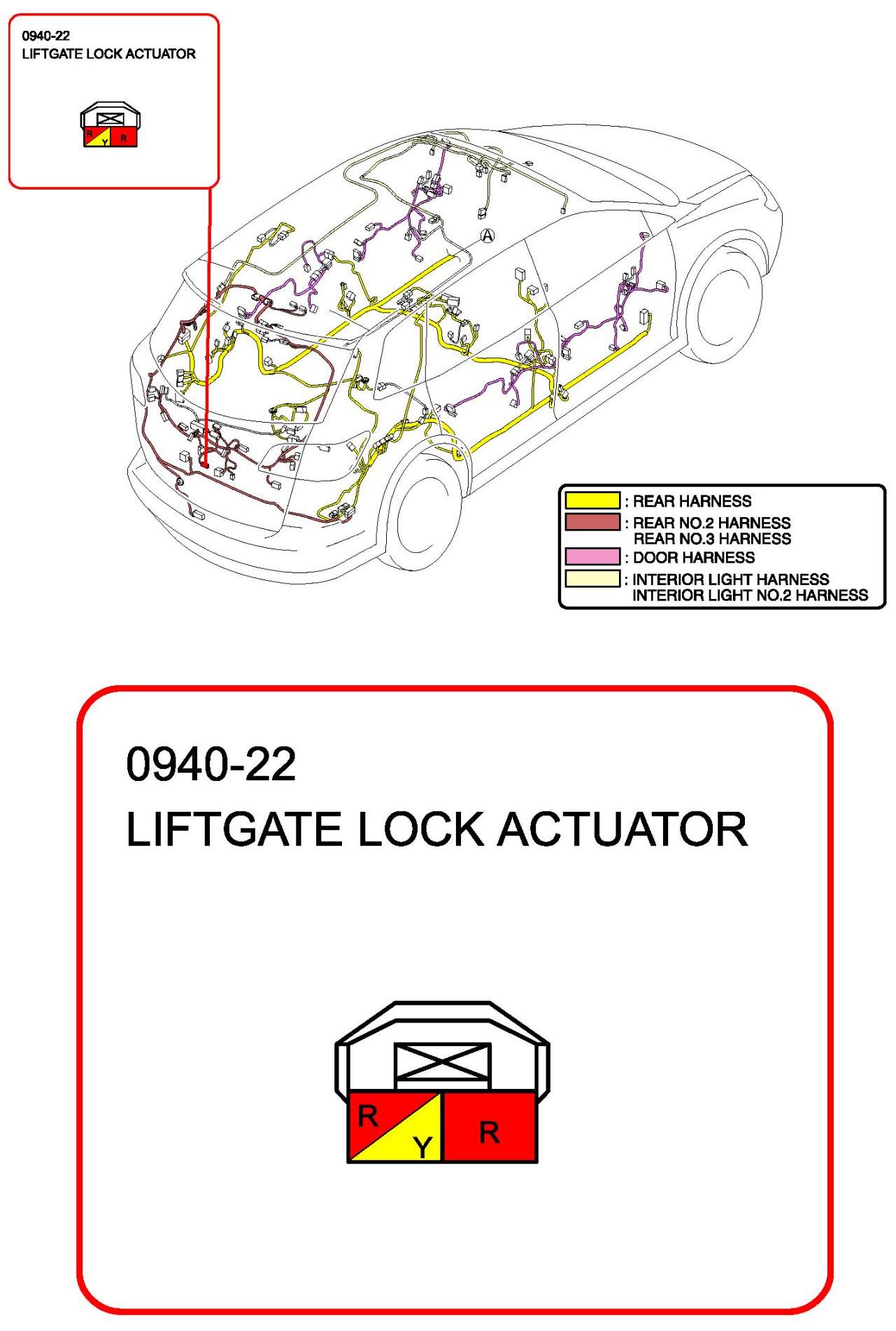 0940-22
LIFTGATE LOCK ACTUATOR

R Y R

A

: REAR HARNESS
: REAR NO.2 HARNESS
REAR NO.3 HARNESS
: DOOR HARNESS
: INTERIOR LIGHT HARNESS
INTERIOR LIGHT NO.2 HARNESS

0940-22
LIFTGATE LOCK ACTUATOR

R Y R