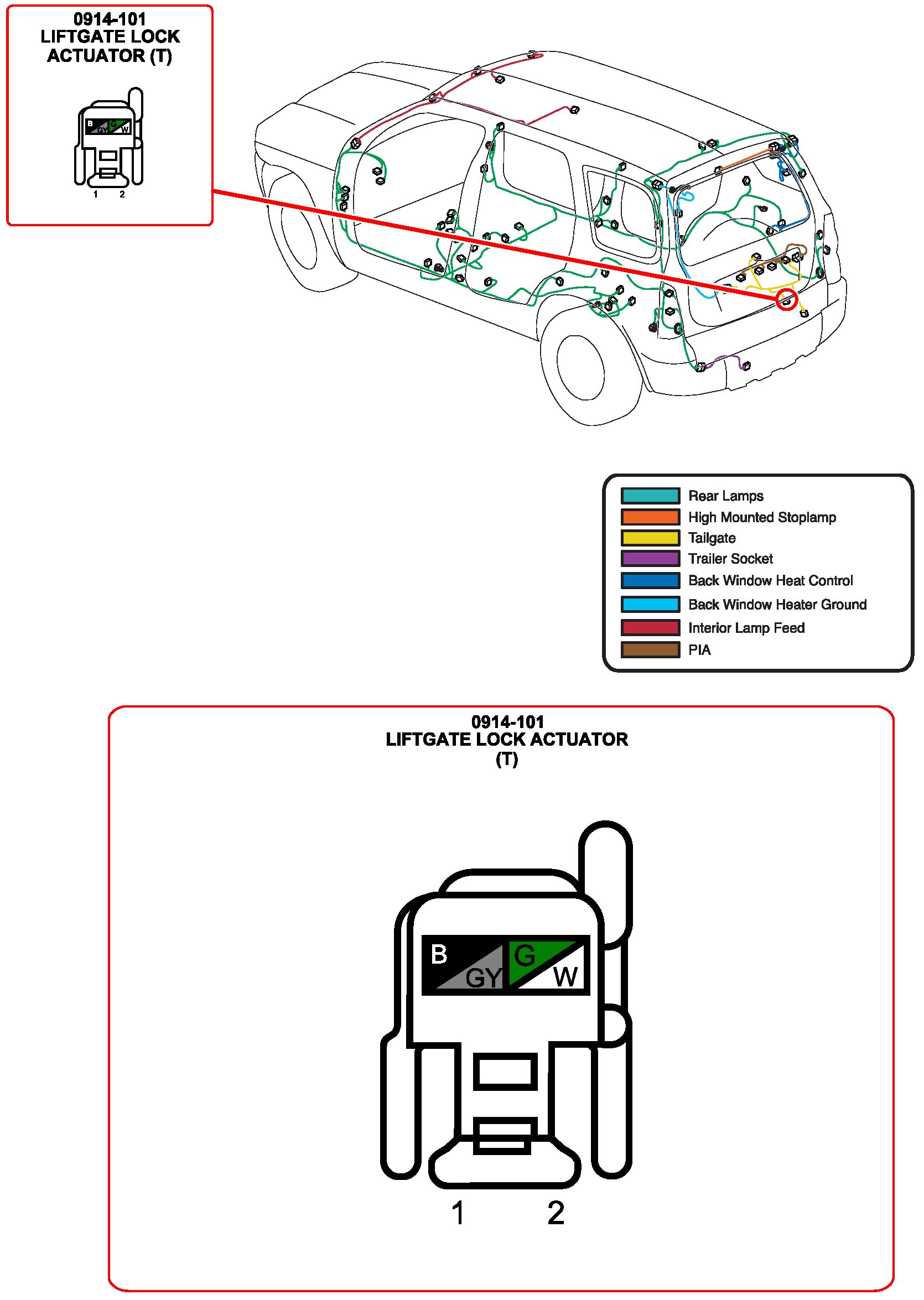 0914-101
LIFTGATE LOCK ACTUATOR (T)

B GY G W

1 2

Rear Lamps
High Mounted Stoplamp
Tailgate
Trailer Socket
Back Window Heat Control
Back Window Heater Ground
Interior Lamp Feed
PIA

0914-101
LIFTGATE LOCK ACTUATOR
(T)

B GY G W

1 2