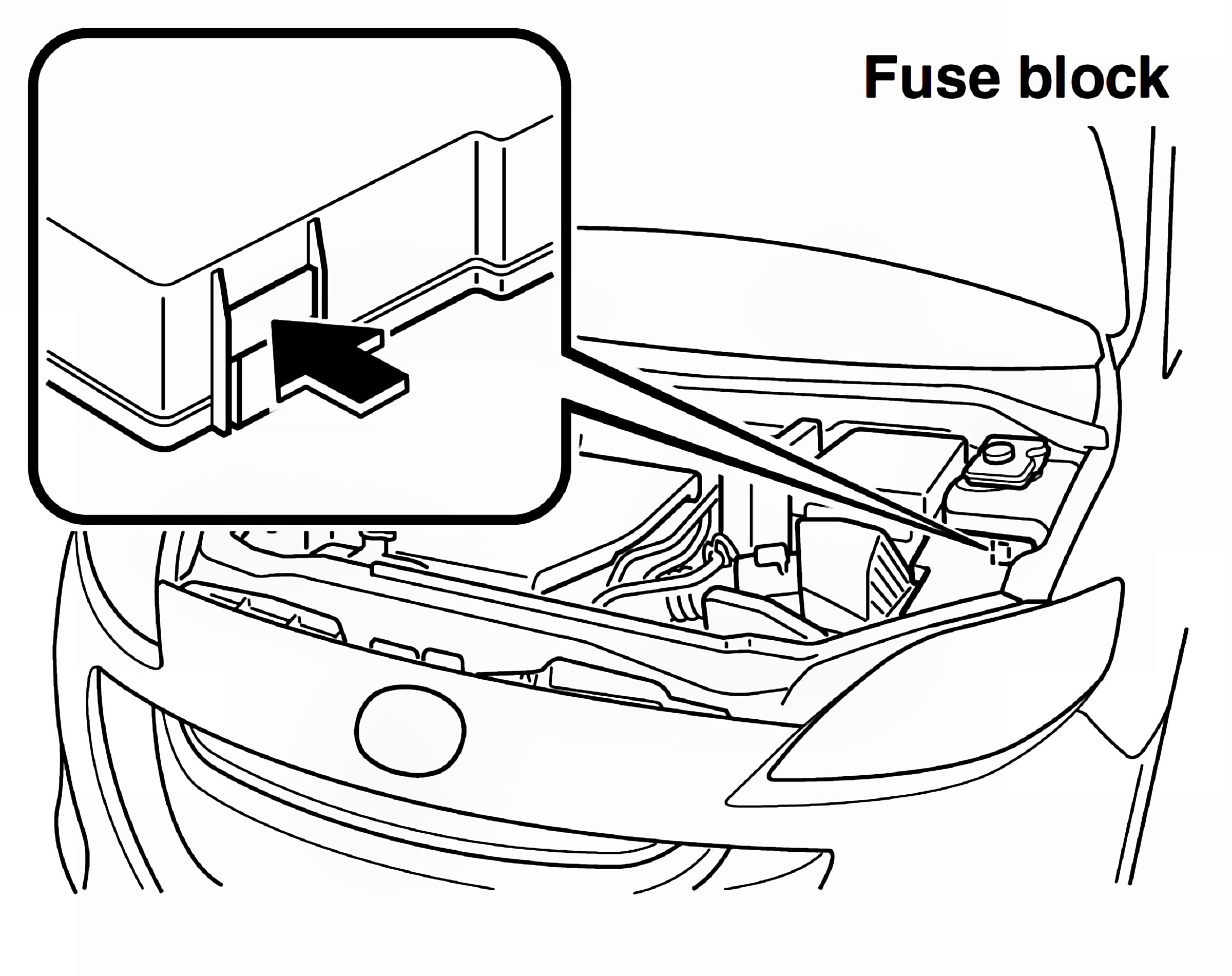 Fuse block