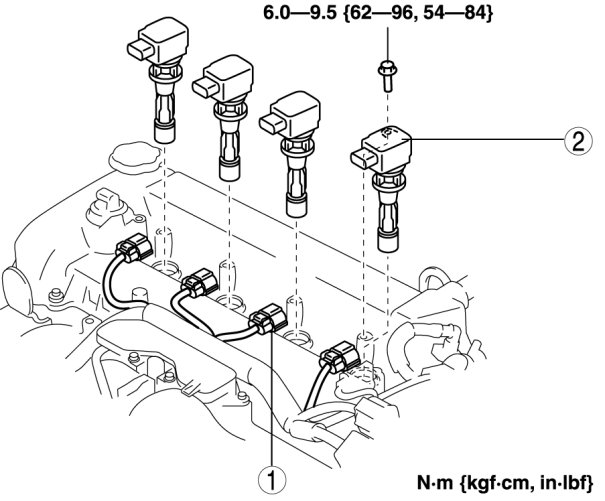 6.0—9.5 {62—96, 54—84}

2

1

N·m {kgf·cm, in·lbf}