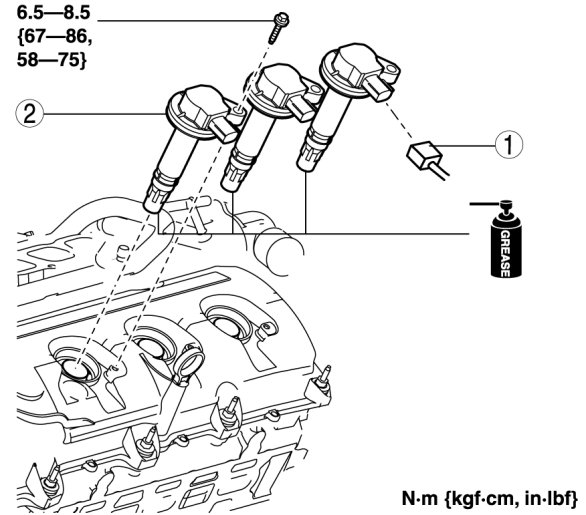 6.5—8.5
{67—86,
58—75}

2

1

GREASE

N·m {kgf·cm, in·lbf}