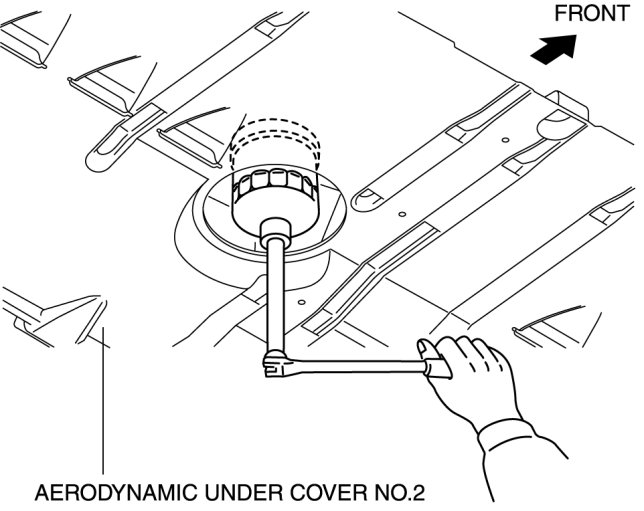 FRONT

AERODYNAMIC UNDER COVER NO.2