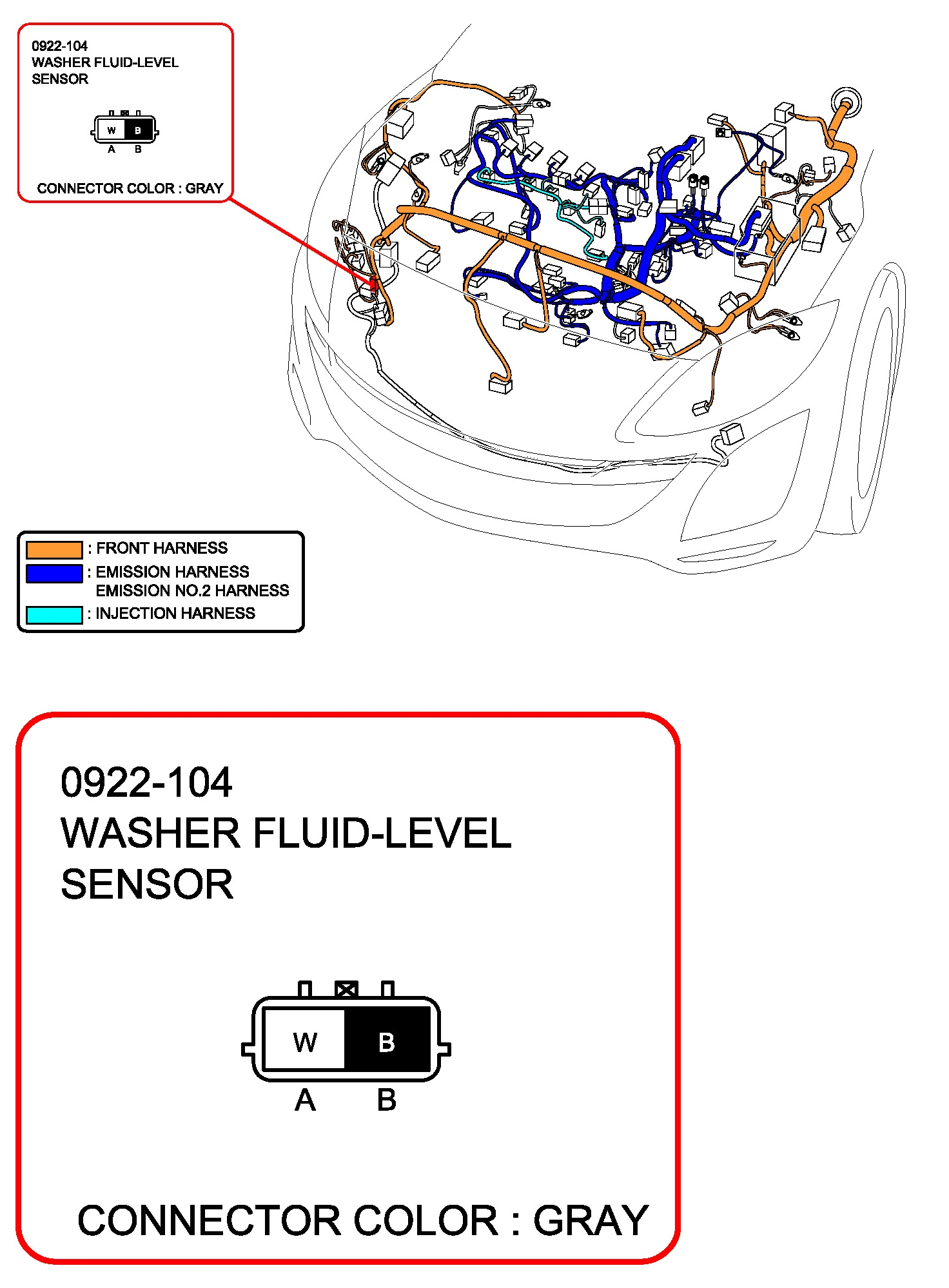 0922-104
WASHER FLUID-LEVEL
SENSOR

W B
A B

CONNECTOR COLOR : GRAY

: FRONT HARNESS
: EMISSION HARNESS
EMISSION NO.2 HARNESS
: INJECTION HARNESS

0922-104
WASHER FLUID-LEVEL
SENSOR

W B
A B

CONNECTOR COLOR : GRAY