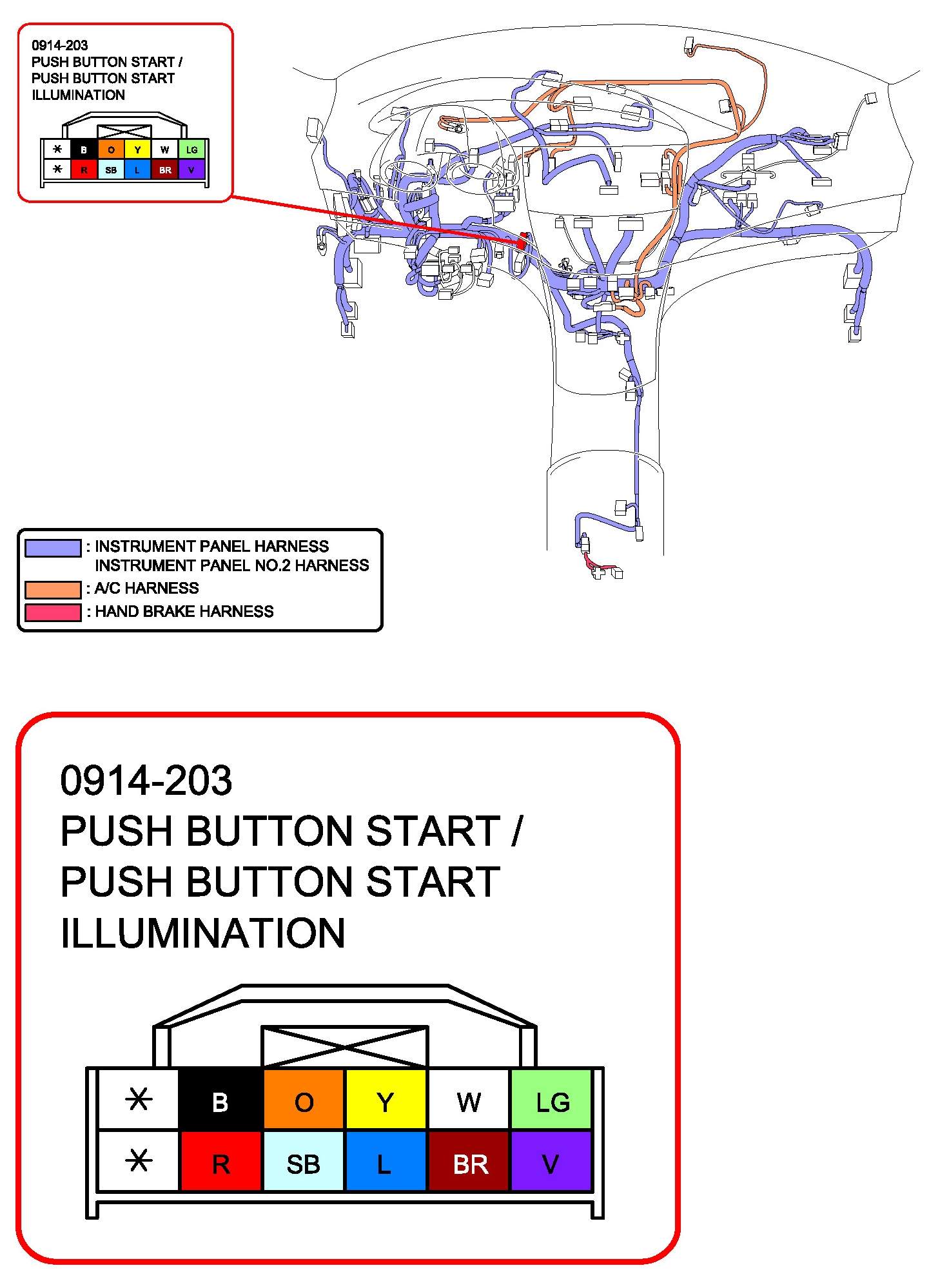 0914-203
PUSH BUTTON START /
PUSH BUTTON START
ILLUMINATION

| * | B | O | Y | W | LG |
|---|---|---|---|---|---|
| * | R | SB | L | BR | V |

: INSTRUMENT PANEL HARNESS
INSTRUMENT PANEL NO.2 HARNESS
: A/C HARNESS
: HAND BRAKE HARNESS

0914-203
PUSH BUTTON START /
PUSH BUTTON START
ILLUMINATION

| * | B | O | Y | W | LG |
|---|---|---|---|---|---|
| * | R | SB | L | BR | V |