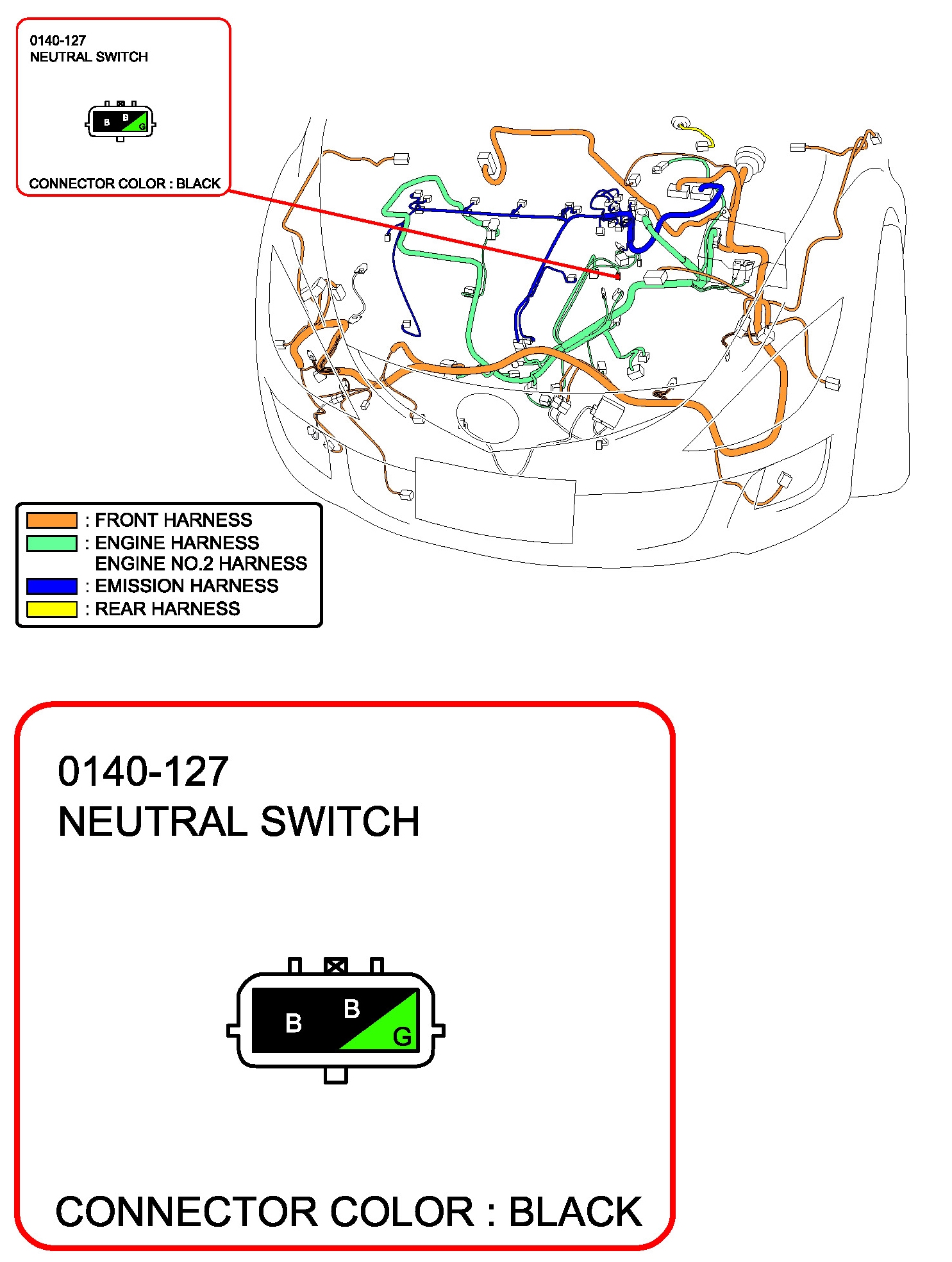 0140-127
NEUTRAL SWITCH

B B G

CONNECTOR COLOR : BLACK

: FRONT HARNESS
: ENGINE HARNESS
ENGINE NO.2 HARNESS
: EMISSION HARNESS
: REAR HARNESS

0140-127
NEUTRAL SWITCH

B B G

CONNECTOR COLOR : BLACK