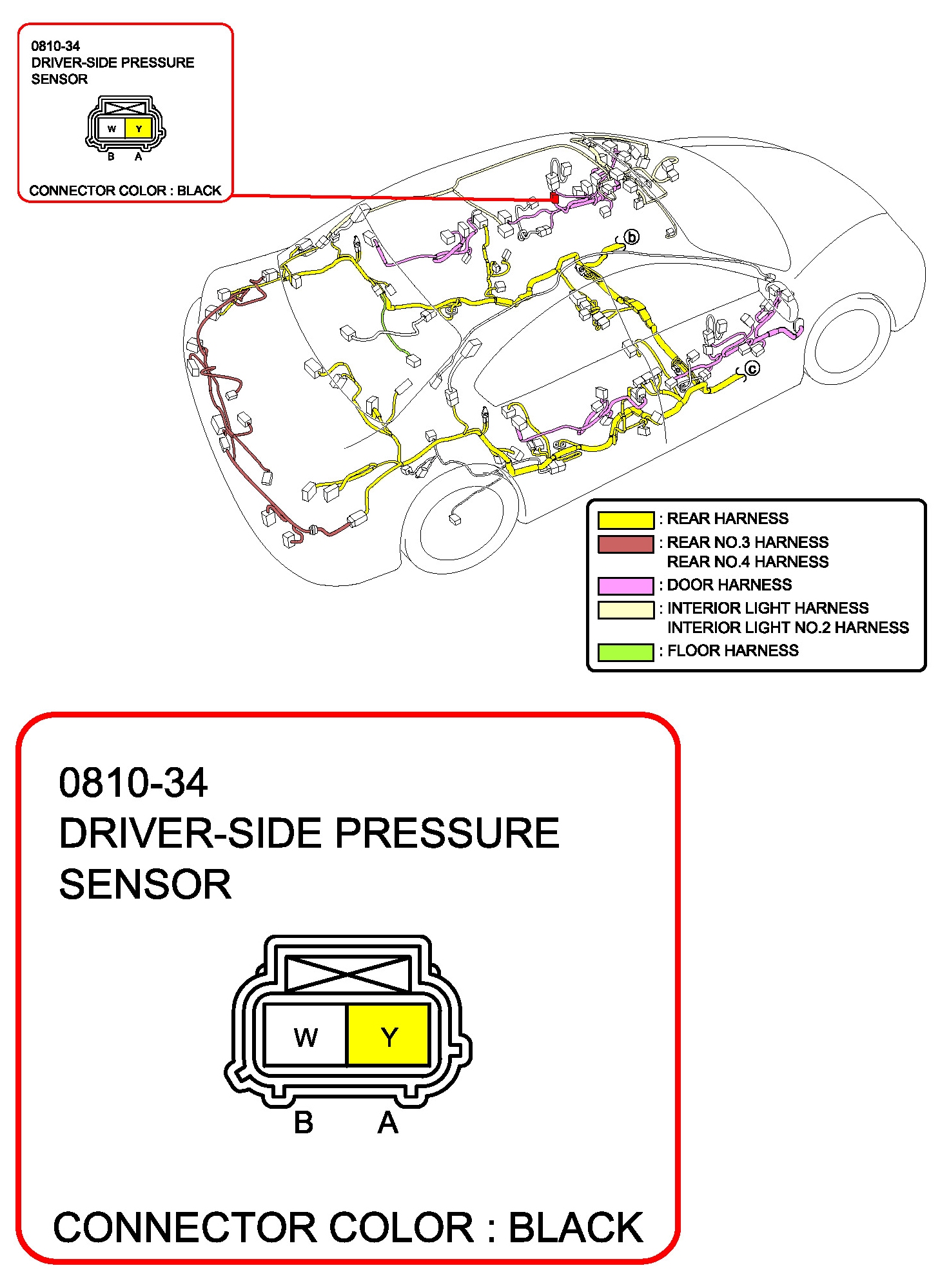 0810-34
DRIVER-SIDE PRESSURE SENSOR

W Y
B A

CONNECTOR COLOR : BLACK

b

c

: REAR HARNESS
: REAR NO.3 HARNESS
REAR NO.4 HARNESS
: DOOR HARNESS
: INTERIOR LIGHT HARNESS
INTERIOR LIGHT NO.2 HARNESS
: FLOOR HARNESS

0810-34
DRIVER-SIDE PRESSURE SENSOR

W Y
B A

CONNECTOR COLOR : BLACK