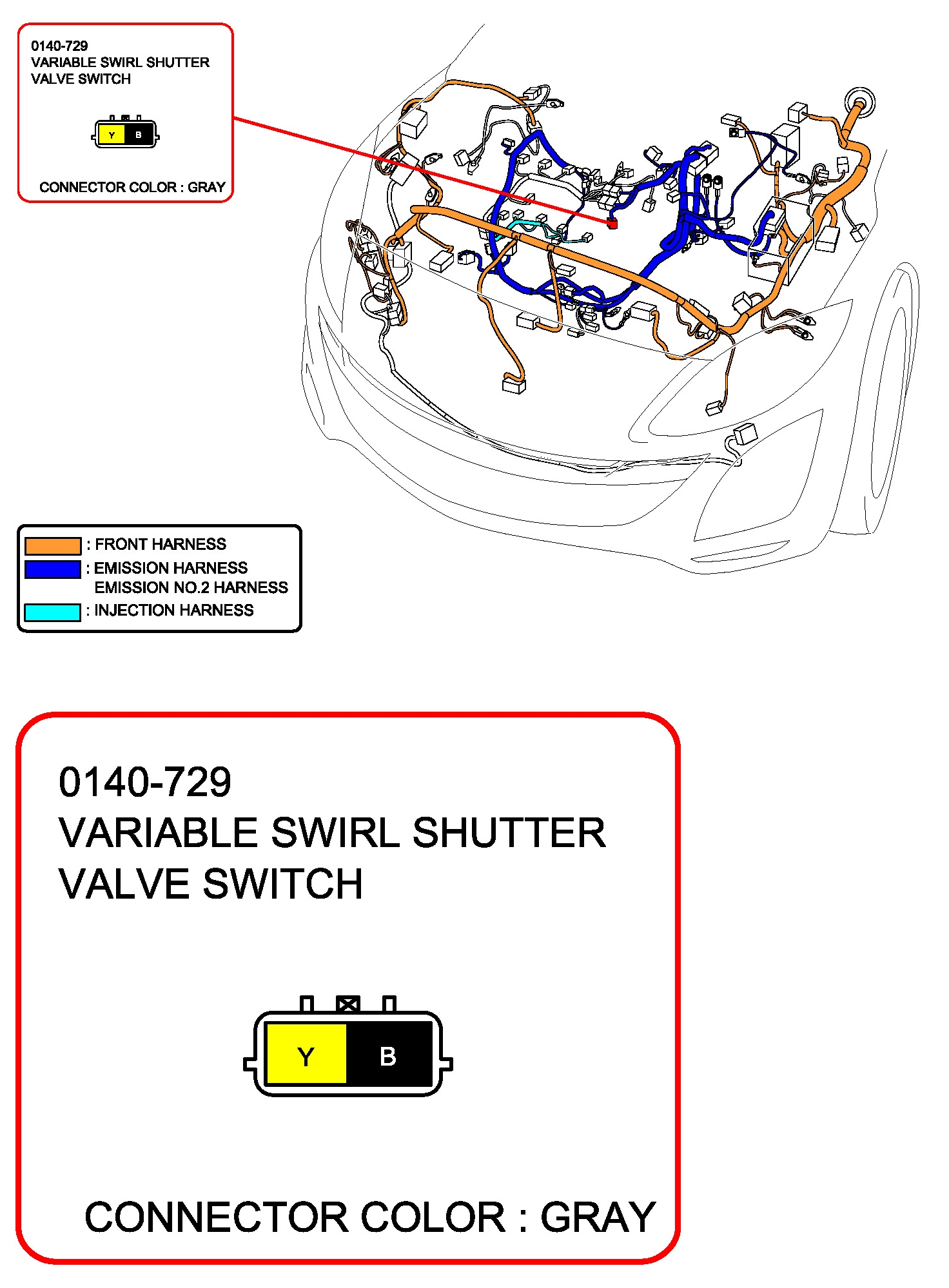 0140-729
VARIABLE SWIRL SHUTTER
VALVE SWITCH

Y B

CONNECTOR COLOR : GRAY

: FRONT HARNESS
: EMISSION HARNESS
EMISSION NO.2 HARNESS
: INJECTION HARNESS

0140-729
VARIABLE SWIRL SHUTTER
VALVE SWITCH

Y B

CONNECTOR COLOR : GRAY