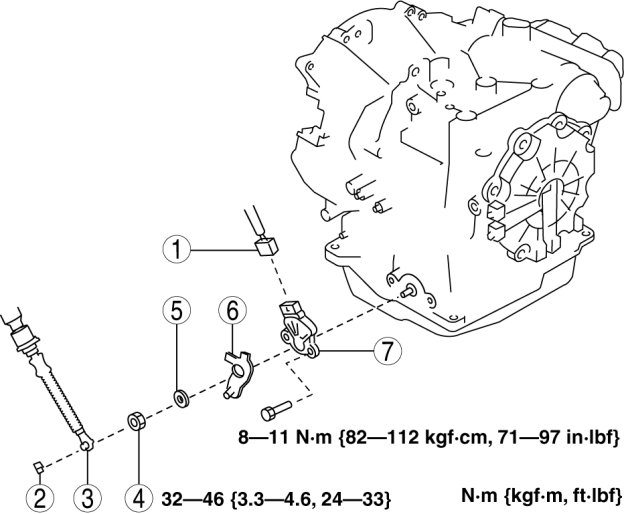 1
5
6
7
8—11 N·m {82—112 kgf·cm, 71—97 in·lbf}
2
3
4
32—46 {3.3—4.6, 24—33}
N·m {kgf·m, ft·lbf}