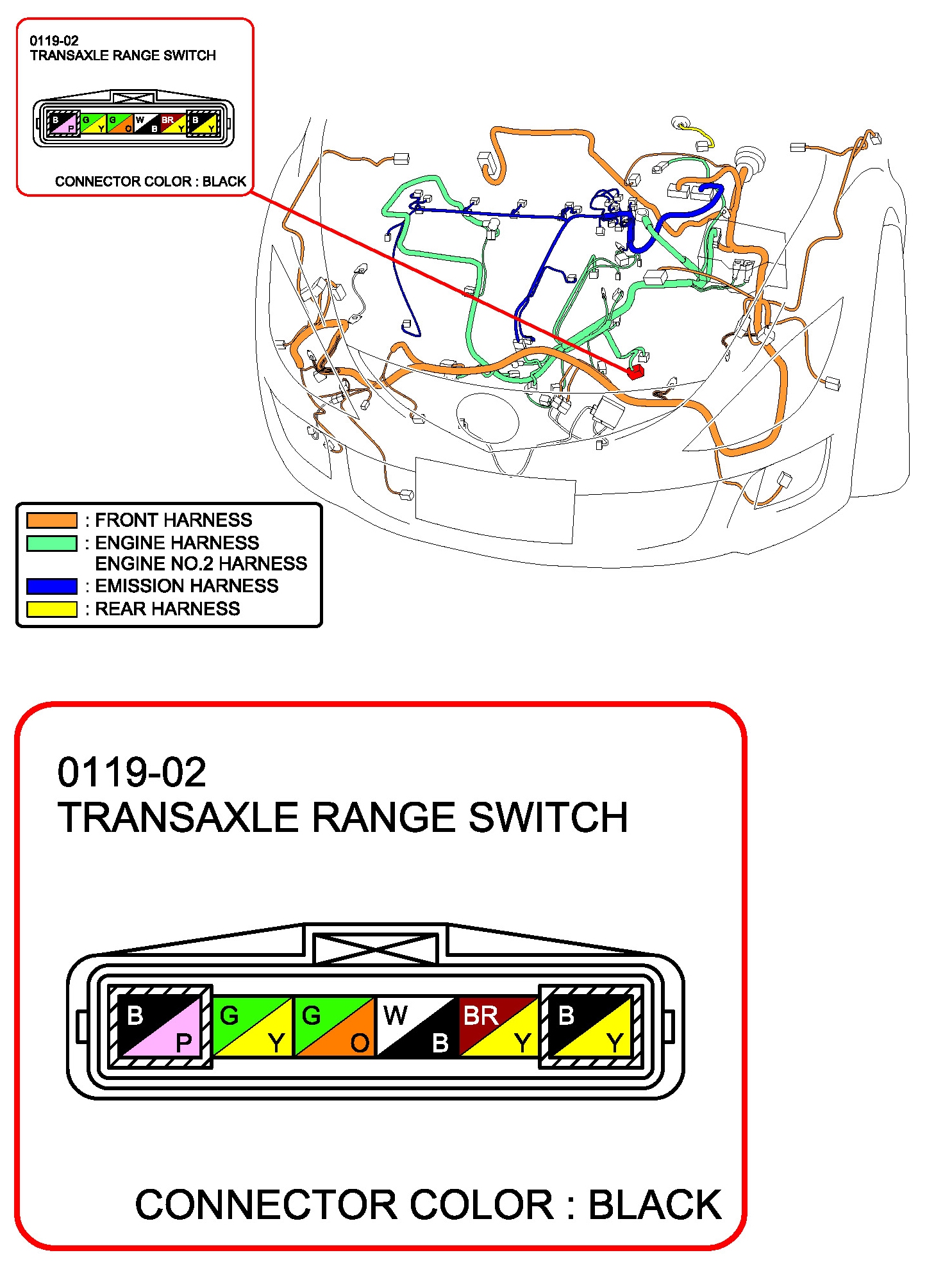 0119-02
TRANSAXLE RANGE SWITCH

B P G Y G O W B BR Y B Y

CONNECTOR COLOR : BLACK

: FRONT HARNESS
: ENGINE HARNESS
ENGINE NO.2 HARNESS
: EMISSION HARNESS
: REAR HARNESS

0119-02
TRANSAXLE RANGE SWITCH

B P G Y G O W B BR Y B Y

CONNECTOR COLOR : BLACK