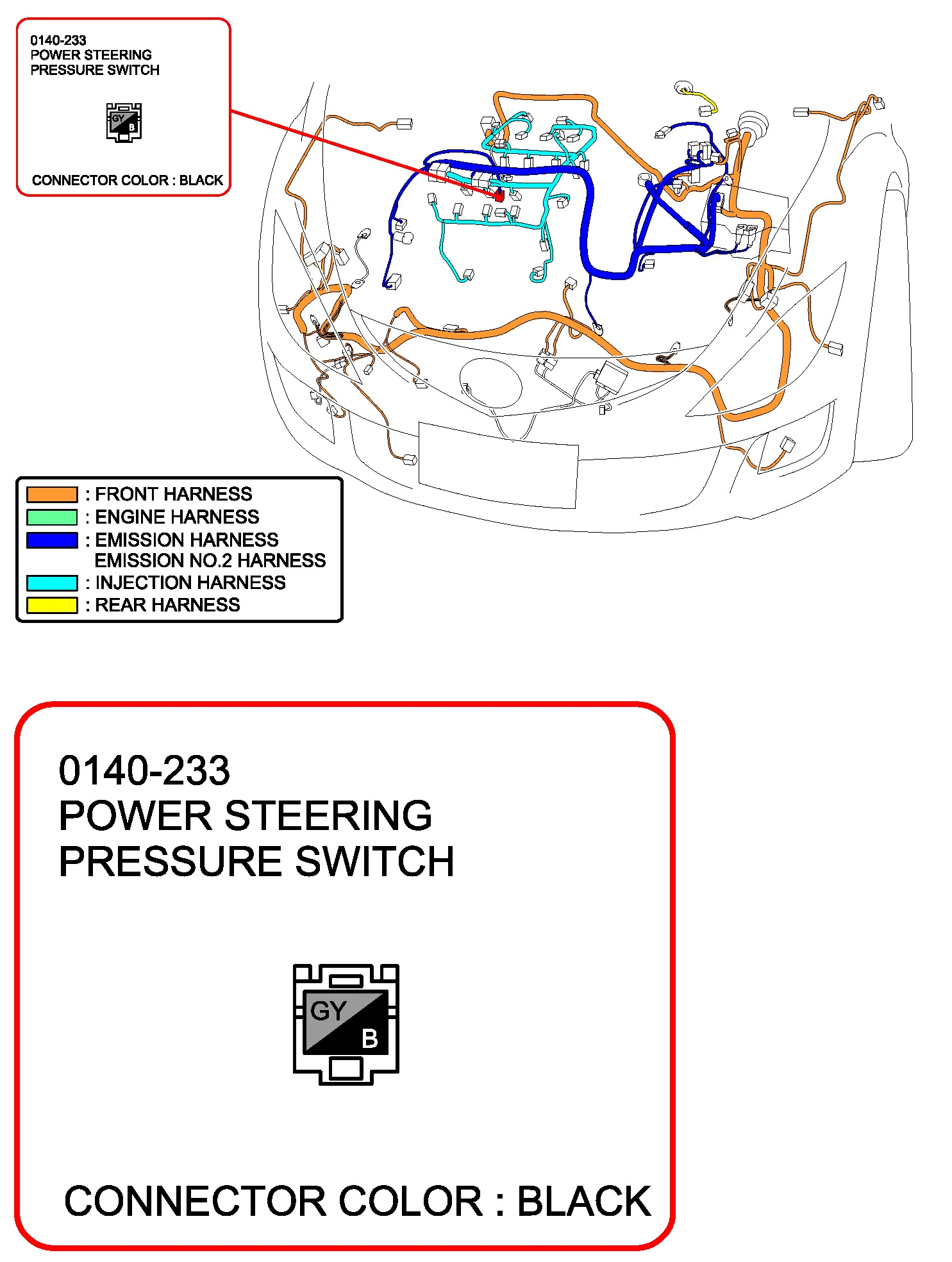 0140-233
POWER STEERING
PRESSURE SWITCH

GY
B

CONNECTOR COLOR : BLACK

: FRONT HARNESS
: ENGINE HARNESS
: EMISSION HARNESS
EMISSION NO.2 HARNESS
: INJECTION HARNESS
: REAR HARNESS

0140-233
POWER STEERING
PRESSURE SWITCH

GY
B

CONNECTOR COLOR : BLACK