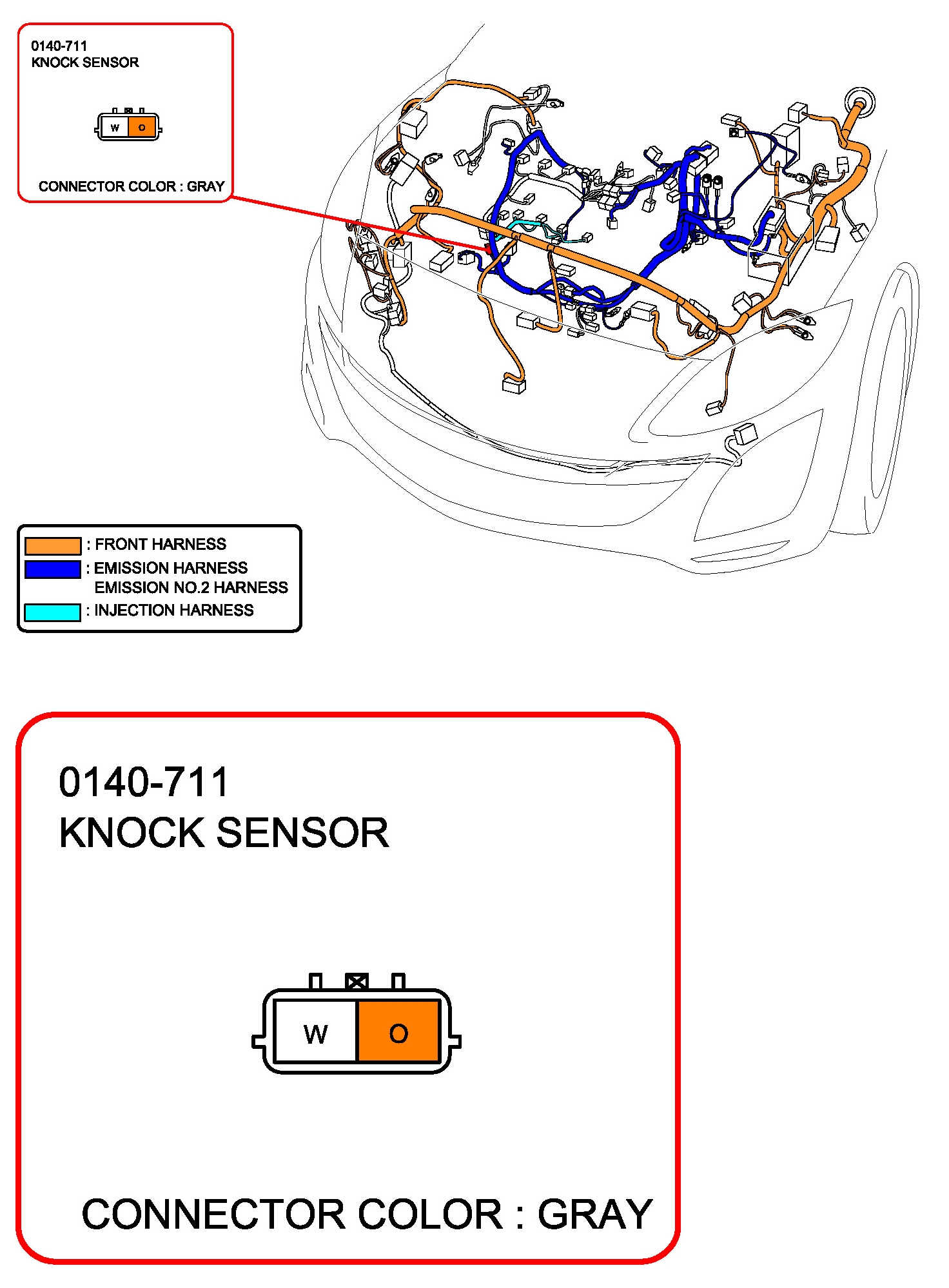 0140-711
KNOCK SENSOR

W O

CONNECTOR COLOR : GRAY

: FRONT HARNESS
: EMISSION HARNESS
EMISSION NO.2 HARNESS
: INJECTION HARNESS

0140-711
KNOCK SENSOR

W O

CONNECTOR COLOR : GRAY