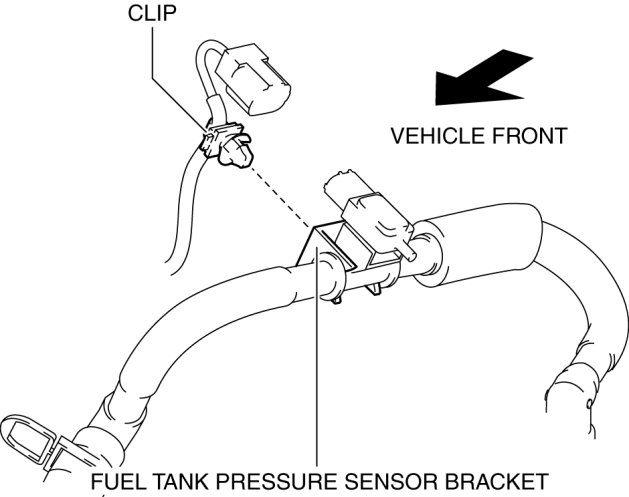 CLIP

VEHICLE FRONT

FUEL TANK PRESSURE SENSOR BRACKET