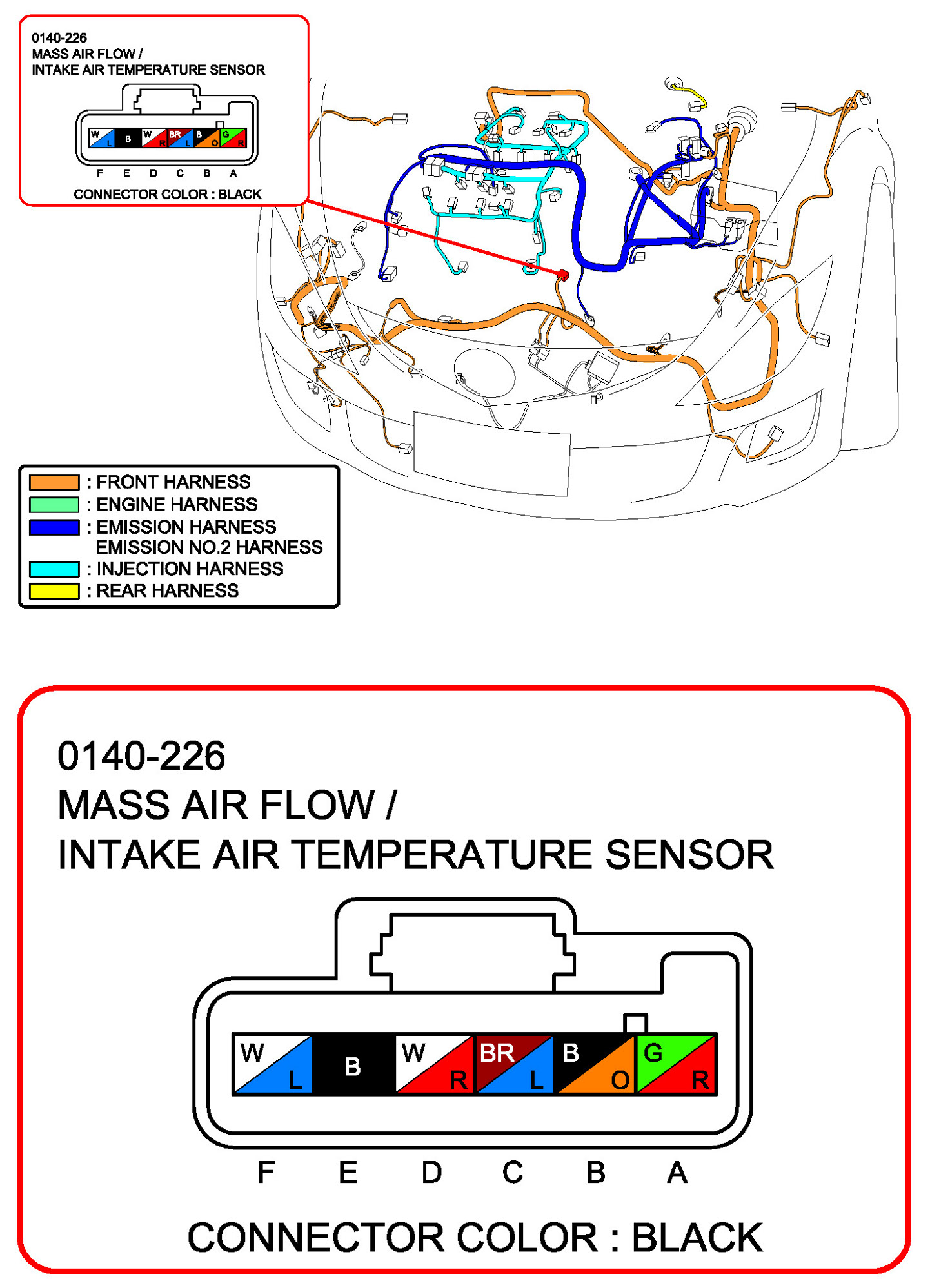 0140-226
MASS AIR FLOW /
INTAKE AIR TEMPERATURE SENSOR

W L B W R BR L B O G R

F E D C B A

CONNECTOR COLOR : BLACK

: FRONT HARNESS
: ENGINE HARNESS
: EMISSION HARNESS
EMISSION NO.2 HARNESS
: INJECTION HARNESS
: REAR HARNESS

0140-226
MASS AIR FLOW /
INTAKE AIR TEMPERATURE SENSOR

W L B W R BR L B O G R

F E D C B A

CONNECTOR COLOR : BLACK